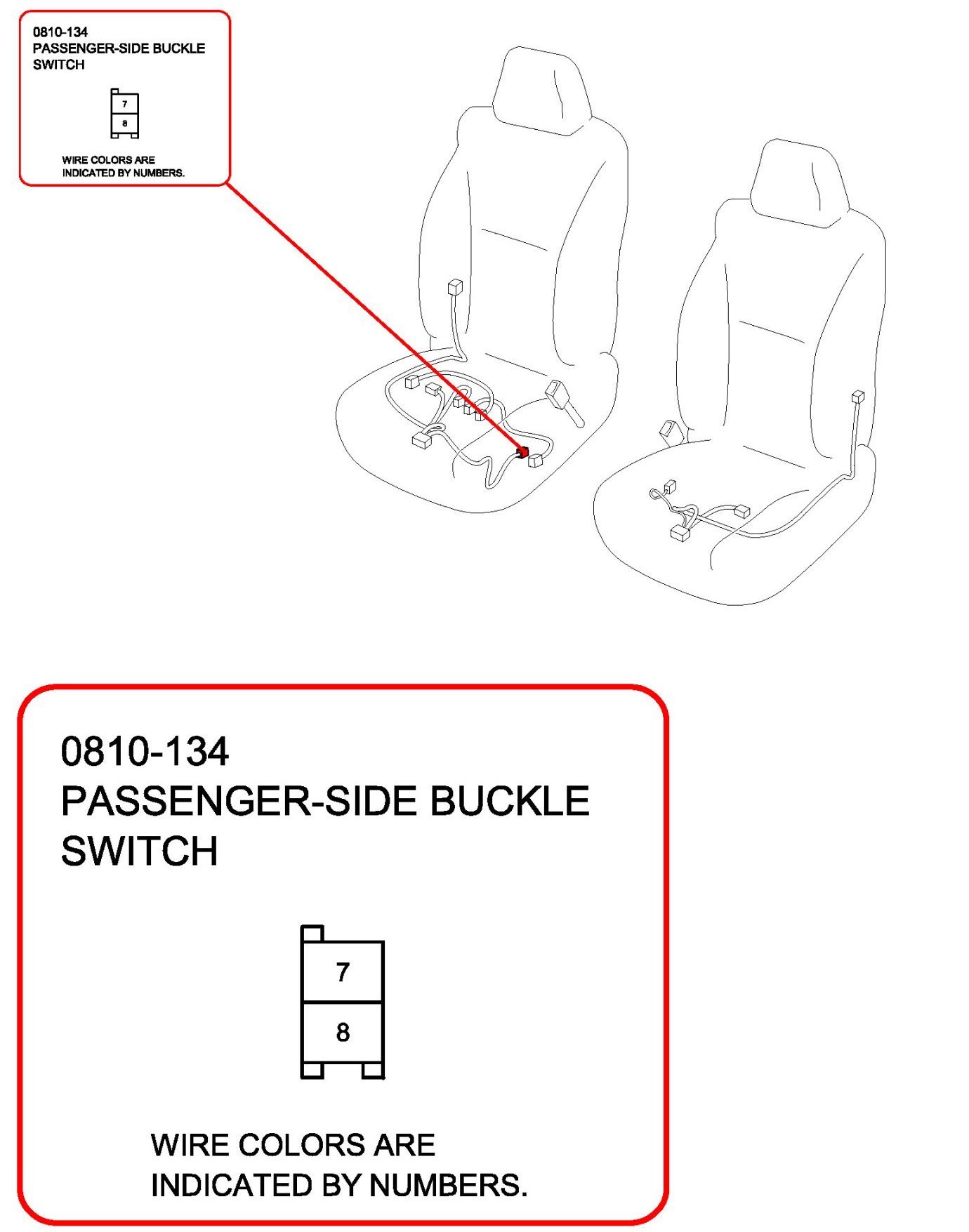 0810-134
PASSENGER-SIDE BUCKLE SWITCH

7
8

WIRE COLORS ARE INDICATED BY NUMBERS.

0810-134
PASSENGER-SIDE BUCKLE SWITCH

7
8

WIRE COLORS ARE INDICATED BY NUMBERS.