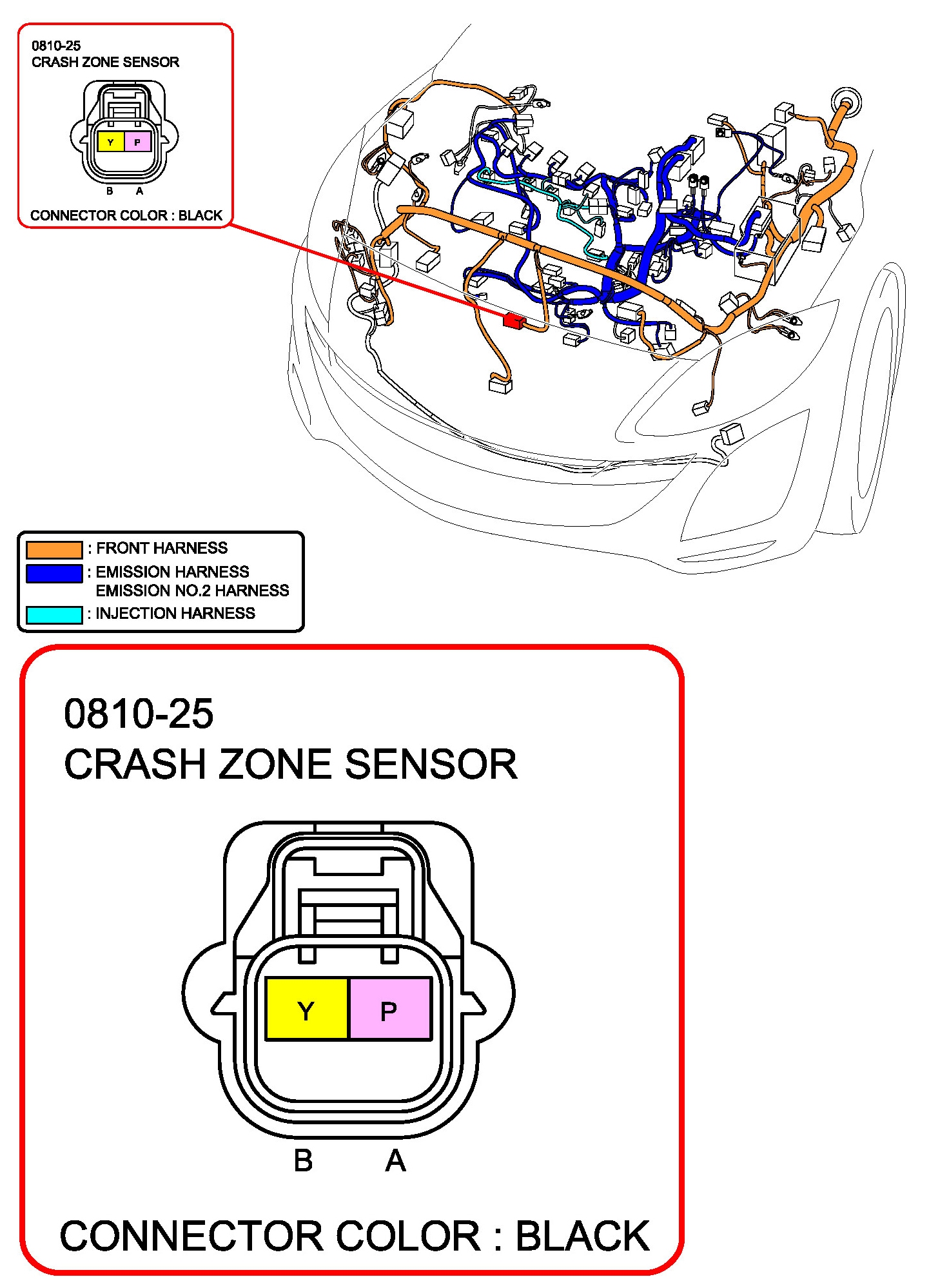 0810-25
CRASH ZONE SENSOR

Y P

B A

CONNECTOR COLOR : BLACK

: FRONT HARNESS
: EMISSION HARNESS
EMISSION NO.2 HARNESS
: INJECTION HARNESS

0810-25
CRASH ZONE SENSOR

Y P

B A

CONNECTOR COLOR : BLACK