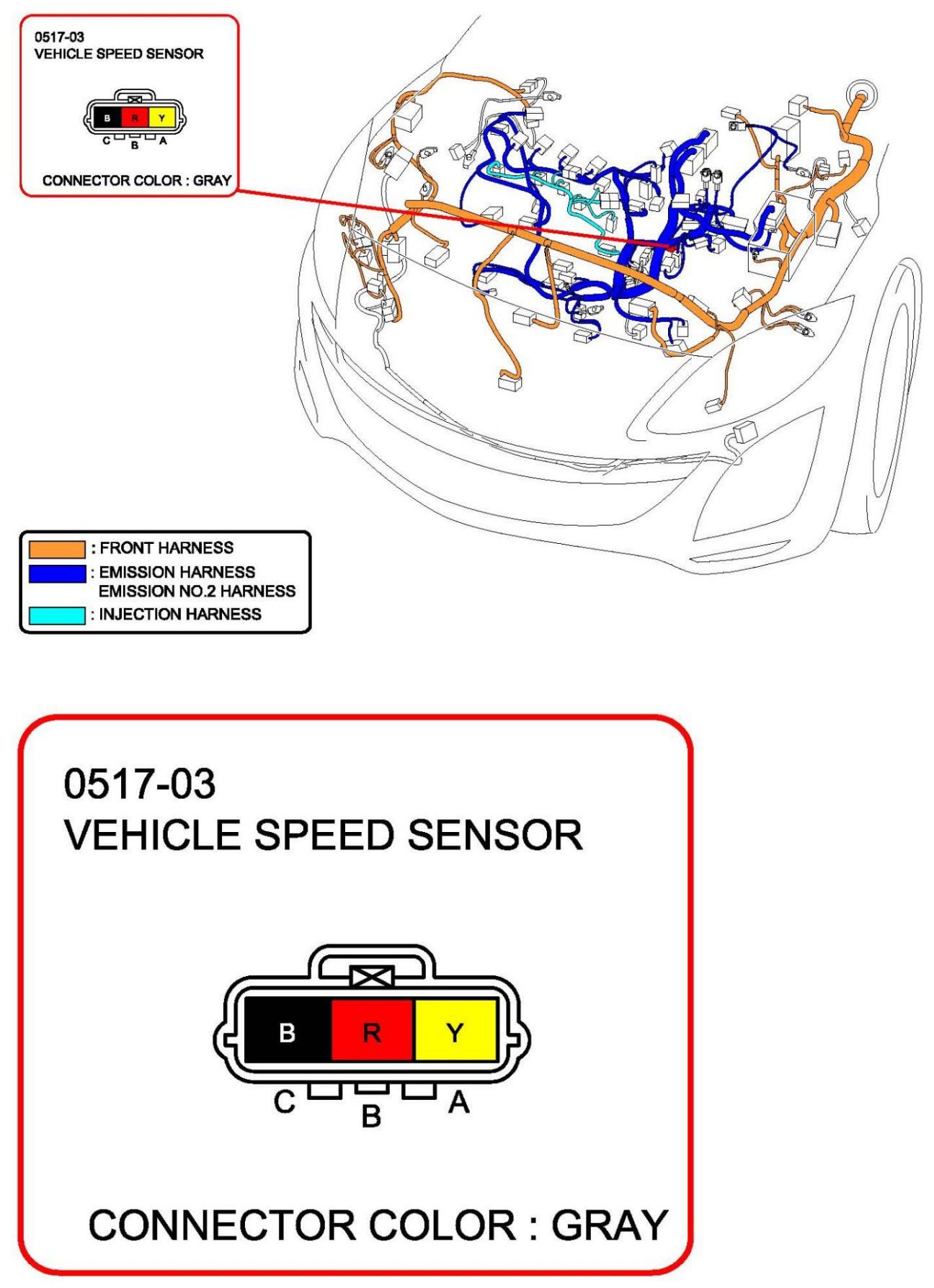 0517-03
VEHICLE SPEED SENSOR

B R Y
C B A

CONNECTOR COLOR : GRAY

: FRONT HARNESS
: EMISSION HARNESS
EMISSION NO.2 HARNESS
: INJECTION HARNESS

0517-03
VEHICLE SPEED SENSOR

B R Y
C B A

CONNECTOR COLOR : GRAY