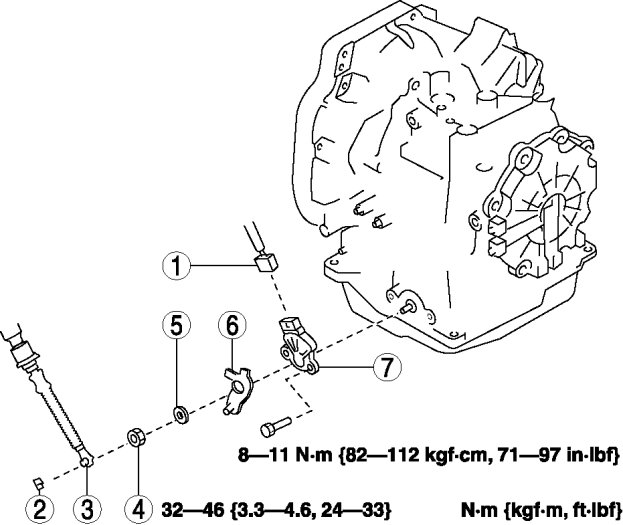 1

5

6

7

8—11 N·m {82—112 kgf·cm, 71—97 in·lbf}

2

3

4

32—46 {3.3—4.6, 24—33}

N·m {kgf·m, ft·lbf}