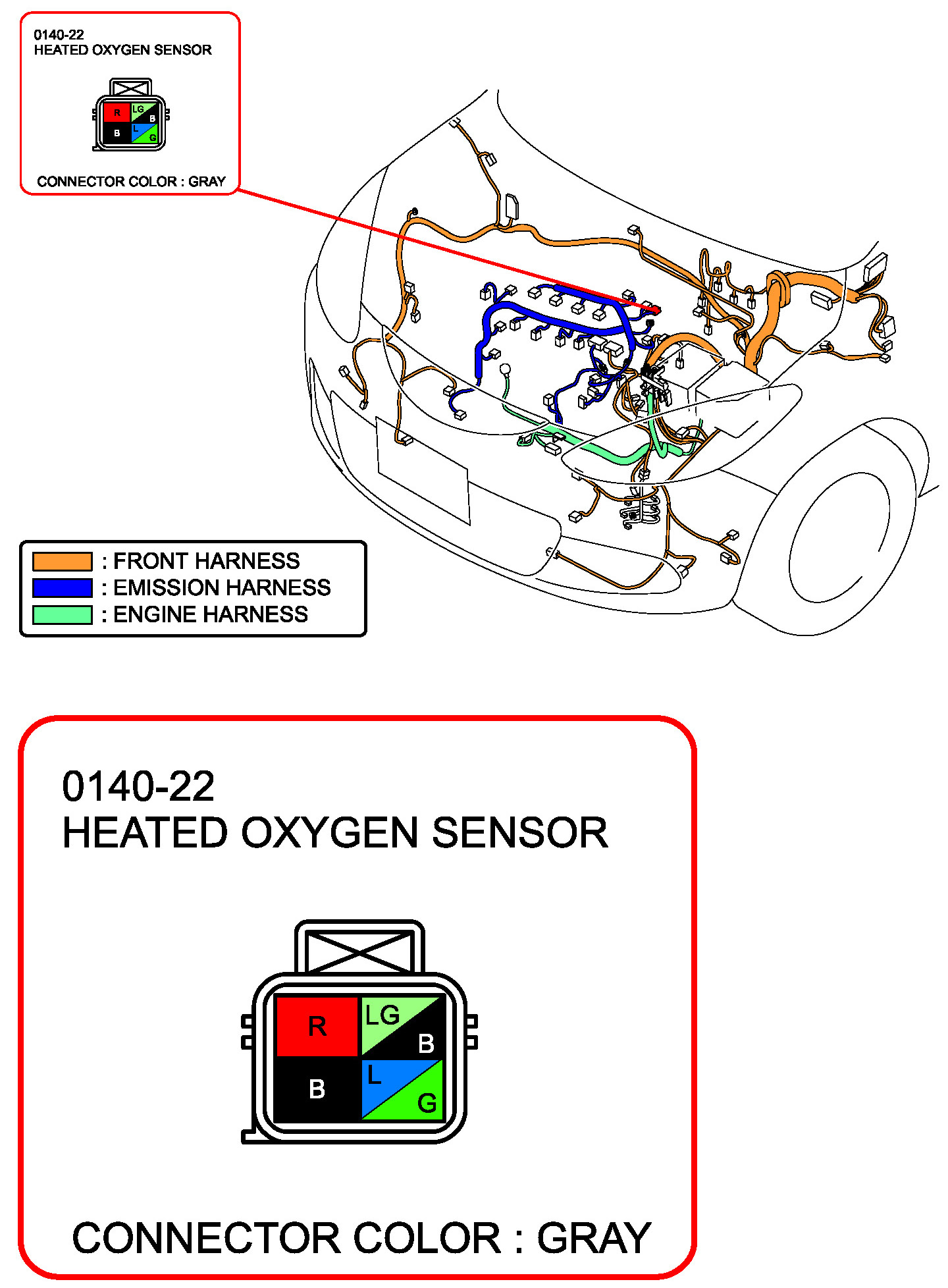 0140-22
HEATED OXYGEN SENSOR

R
LG
B
B
L
G

CONNECTOR COLOR : GRAY

: FRONT HARNESS
: EMISSION HARNESS
: ENGINE HARNESS

0140-22
HEATED OXYGEN SENSOR

R
LG
B
B
L
G

CONNECTOR COLOR : GRAY