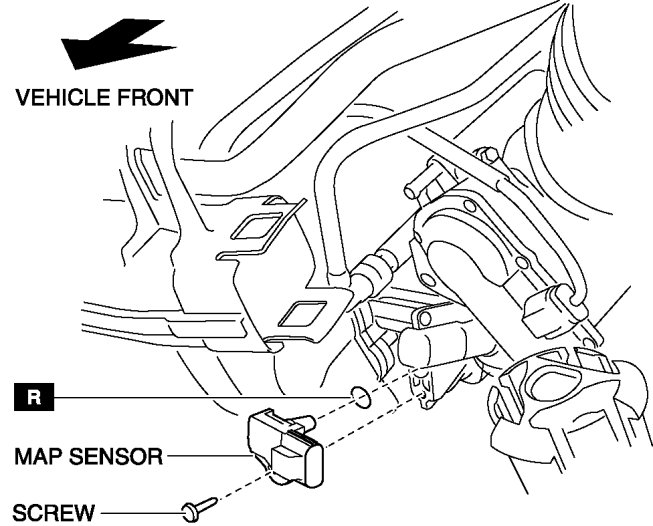 VEHICLE FRONT

R

MAP SENSOR

SCREW