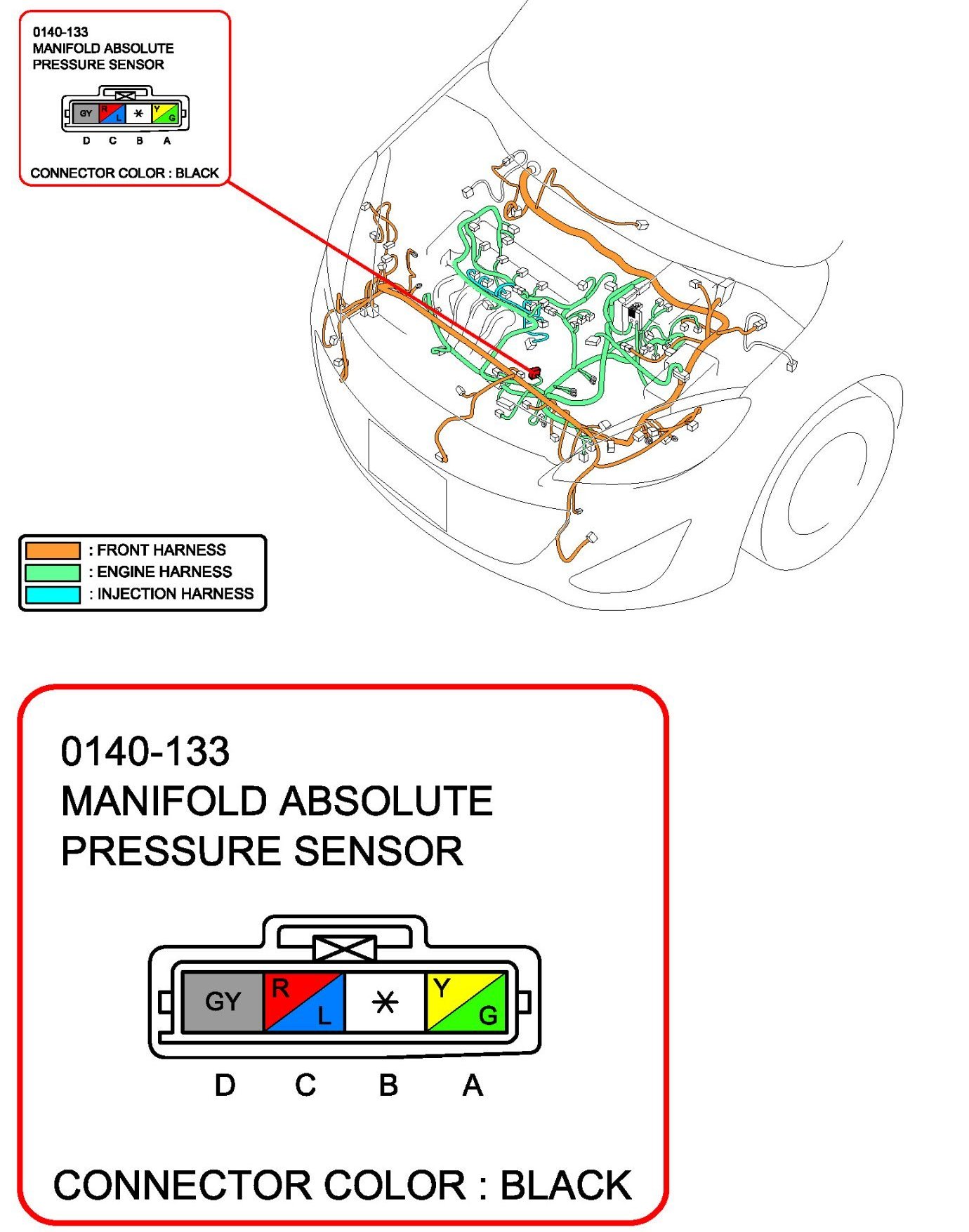 0140-133
MANIFOLD ABSOLUTE
PRESSURE SENSOR

GY R L * Y G
D C B A

CONNECTOR COLOR : BLACK

: FRONT HARNESS
: ENGINE HARNESS
: INJECTION HARNESS

0140-133
MANIFOLD ABSOLUTE
PRESSURE SENSOR

GY R L * Y G
D C B A

CONNECTOR COLOR : BLACK