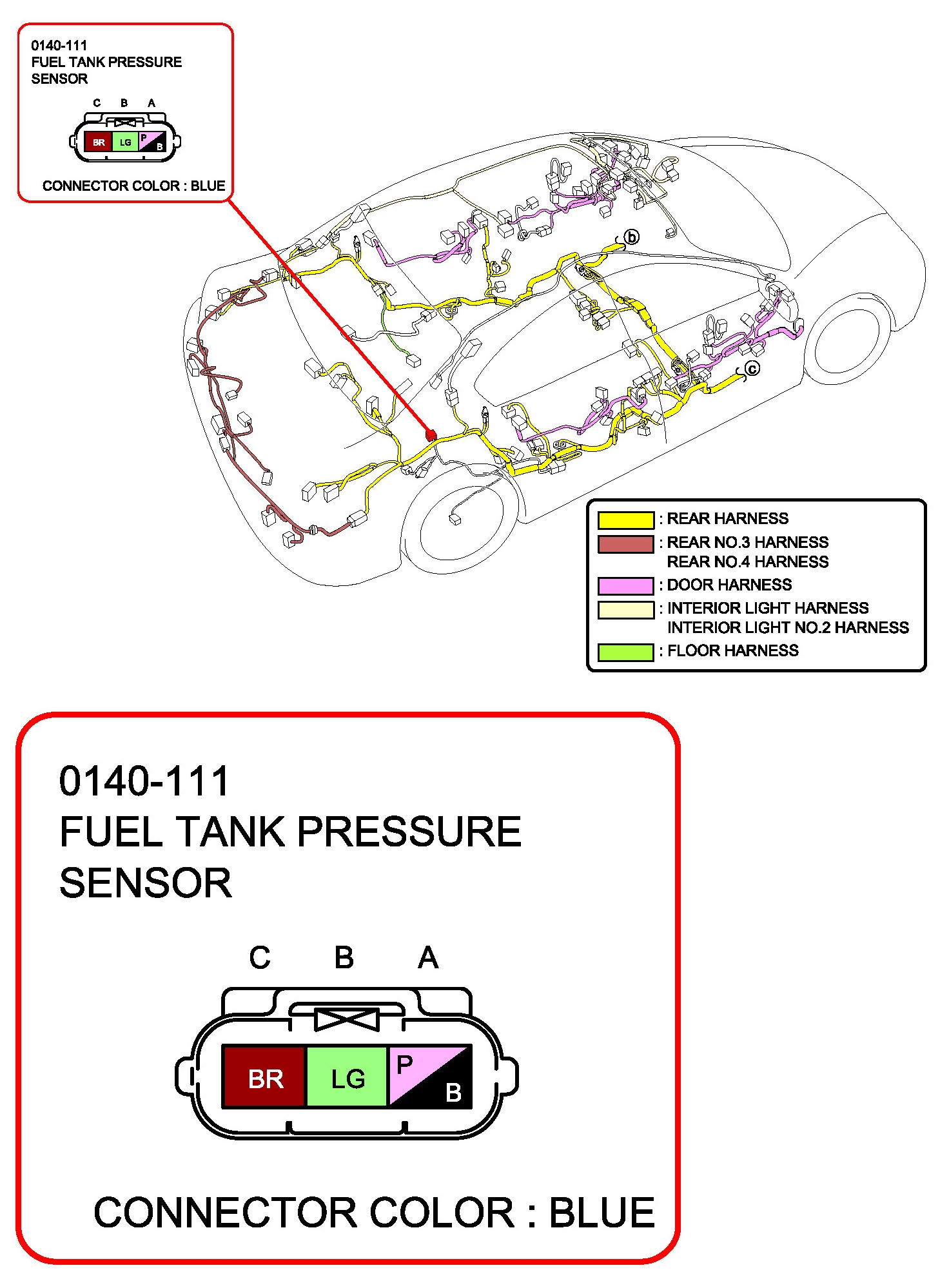 0140-111
FUEL TANK PRESSURE SENSOR

C B A

BR LG P B

CONNECTOR COLOR : BLUE

b

c

: REAR HARNESS
: REAR NO.3 HARNESS
REAR NO.4 HARNESS
: DOOR HARNESS
: INTERIOR LIGHT HARNESS
INTERIOR LIGHT NO.2 HARNESS
: FLOOR HARNESS

0140-111
FUEL TANK PRESSURE SENSOR

C B A

BR LG P B

CONNECTOR COLOR : BLUE