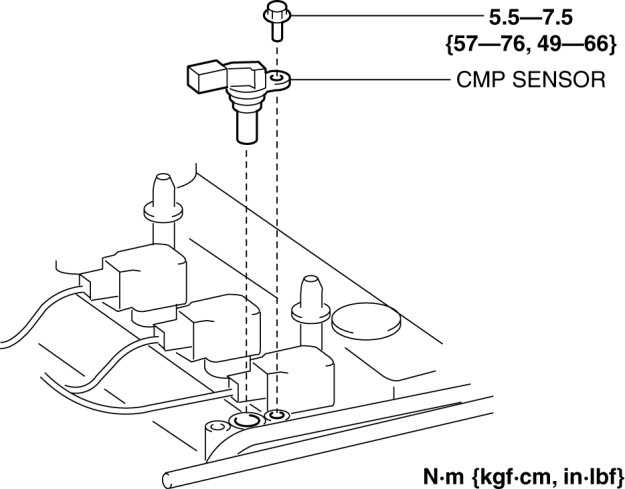 5.5—7.5
{57—76, 49—66}

CMP SENSOR

N·m {kgf·cm, in·lbf}