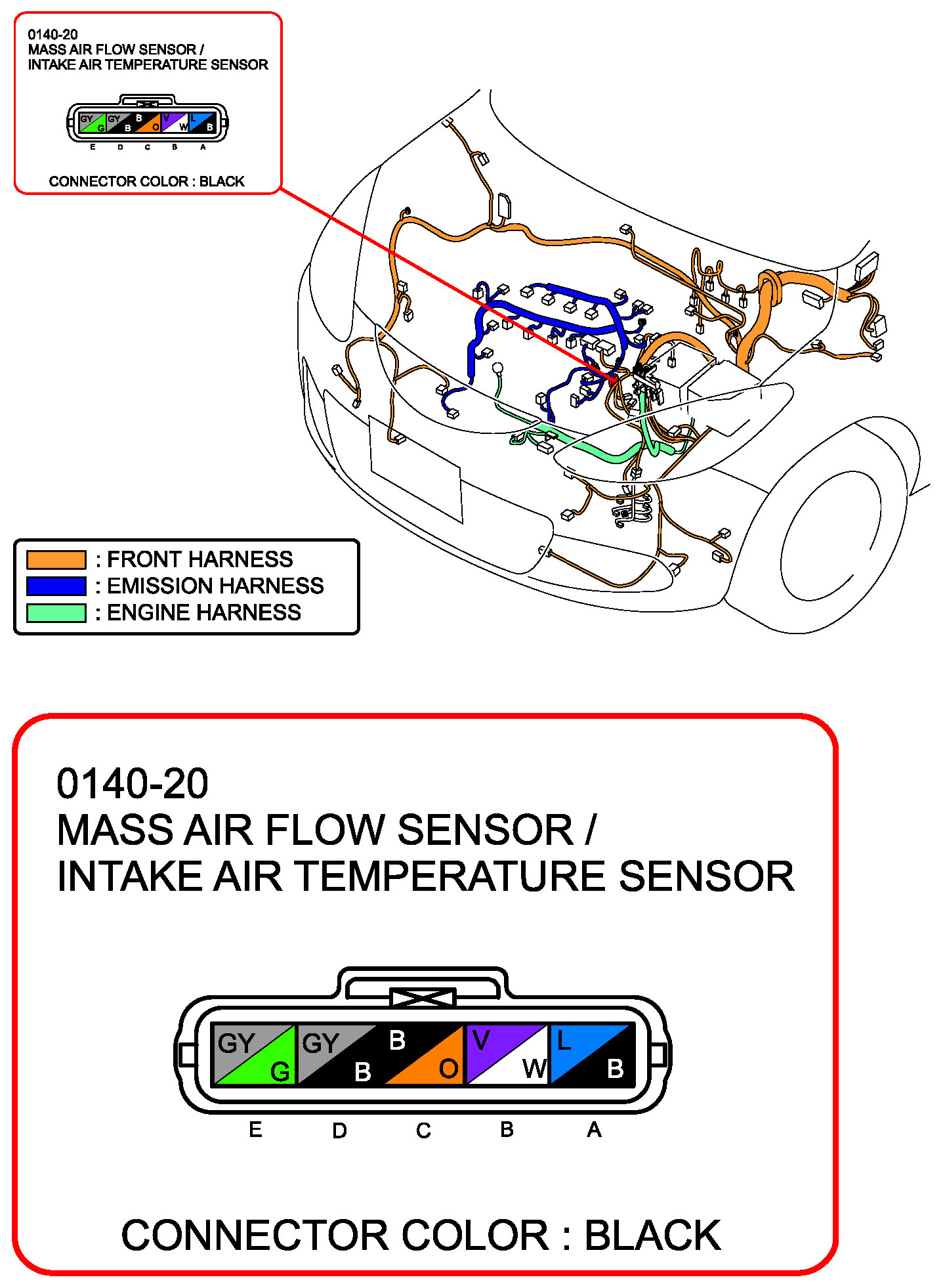 0140-20
MASS AIR FLOW SENSOR /
INTAKE AIR TEMPERATURE SENSOR

GY G GY B B O V W L B
E D C B A

CONNECTOR COLOR : BLACK

: FRONT HARNESS
: EMISSION HARNESS
: ENGINE HARNESS

0140-20
MASS AIR FLOW SENSOR /
INTAKE AIR TEMPERATURE SENSOR

GY G GY B B O V W L B
E D C B A

CONNECTOR COLOR : BLACK