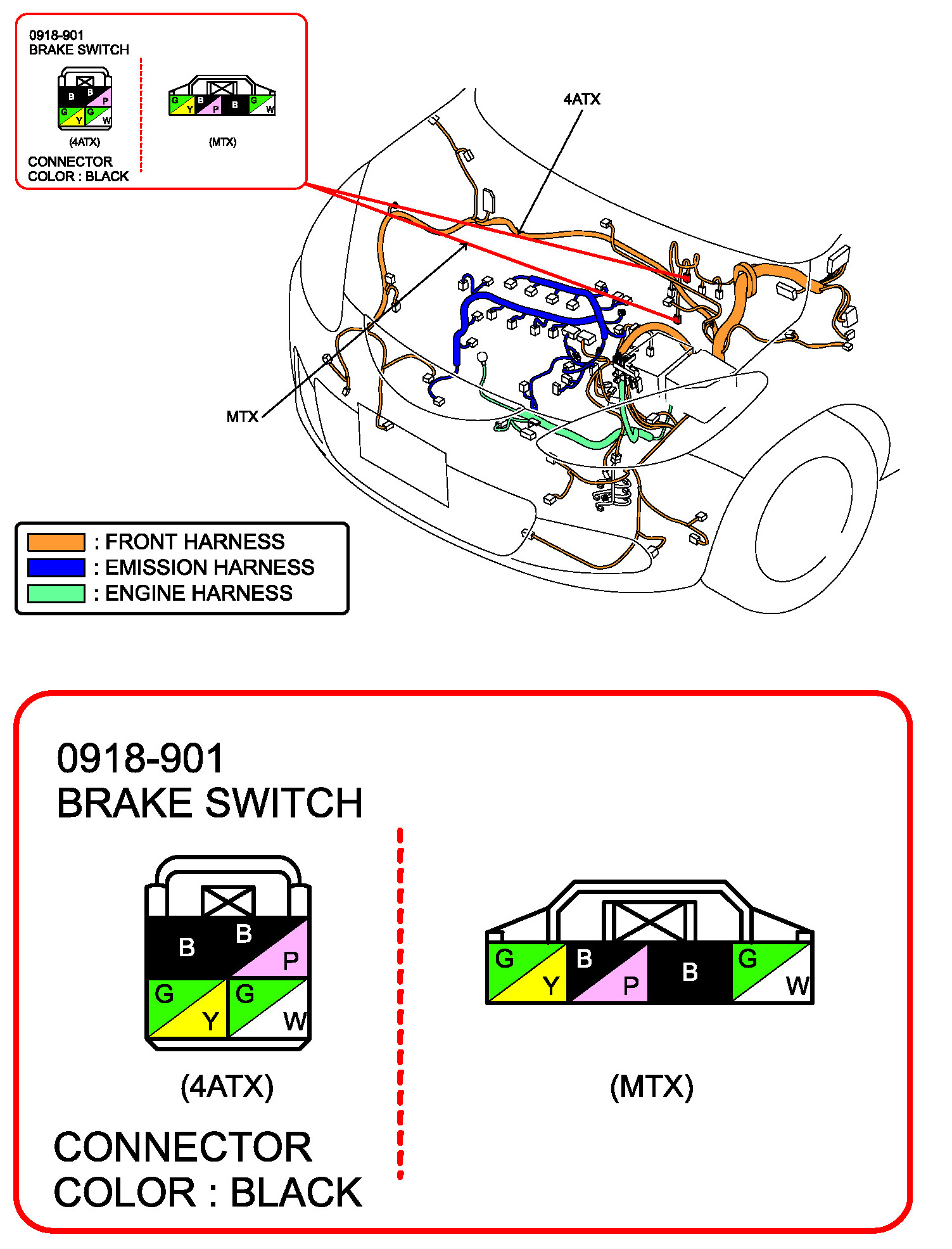 0918-901
BRAKE SWITCH

B B P G Y G W

(4ATX)

G Y B P B G W

(MTX)

CONNECTOR
COLOR : BLACK

4ATX

MTX

: FRONT HARNESS
: EMISSION HARNESS
: ENGINE HARNESS

0918-901
BRAKE SWITCH

B B P G Y G W

(4ATX)

G Y B P B G W

(MTX)

CONNECTOR
COLOR : BLACK