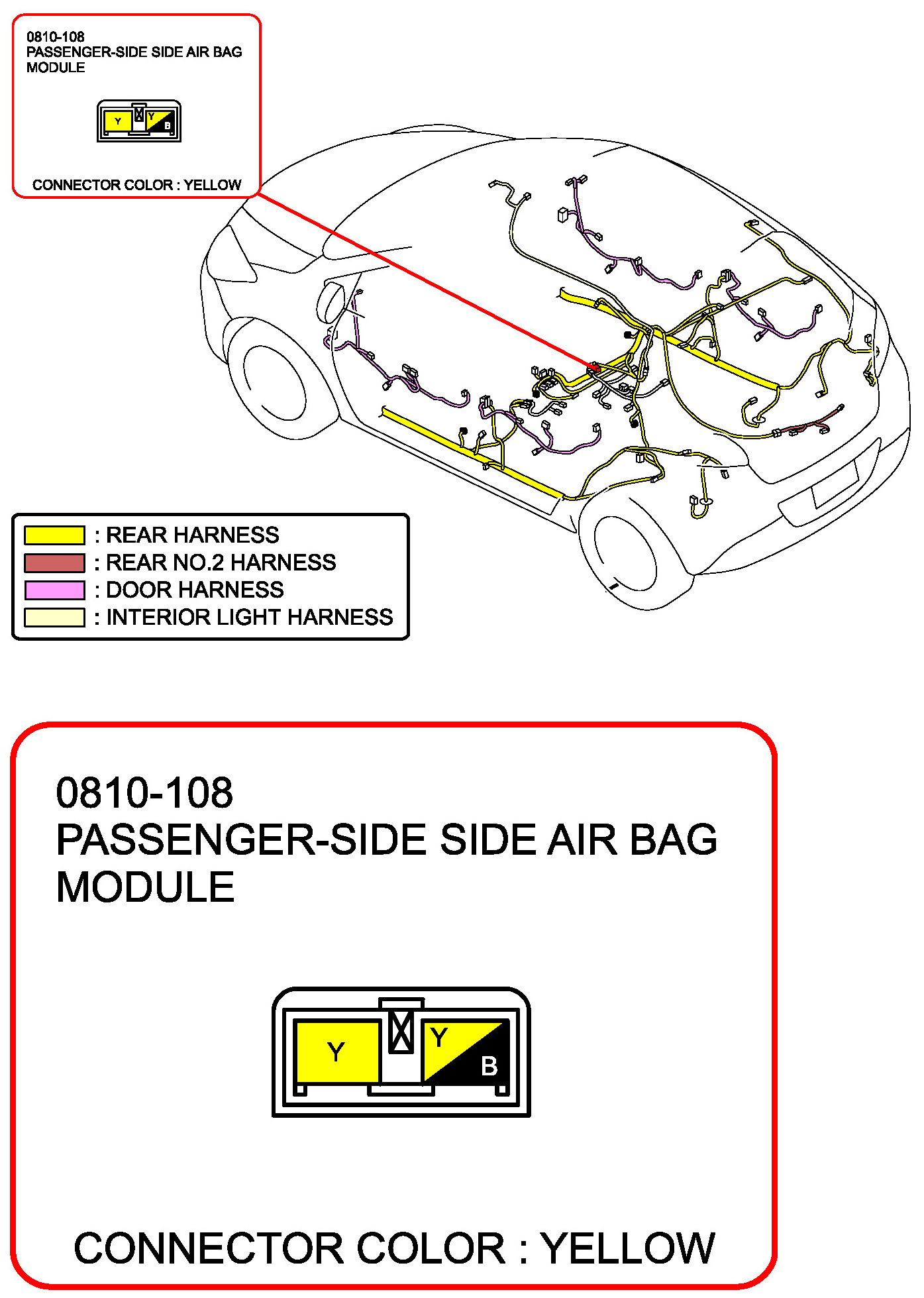 0810-108
PASSENGER-SIDE SIDE AIR BAG MODULE

Y
Y
B

CONNECTOR COLOR : YELLOW

: REAR HARNESS
: REAR NO.2 HARNESS
: DOOR HARNESS
: INTERIOR LIGHT HARNESS

0810-108
PASSENGER-SIDE SIDE AIR BAG MODULE

Y
Y
B

CONNECTOR COLOR : YELLOW