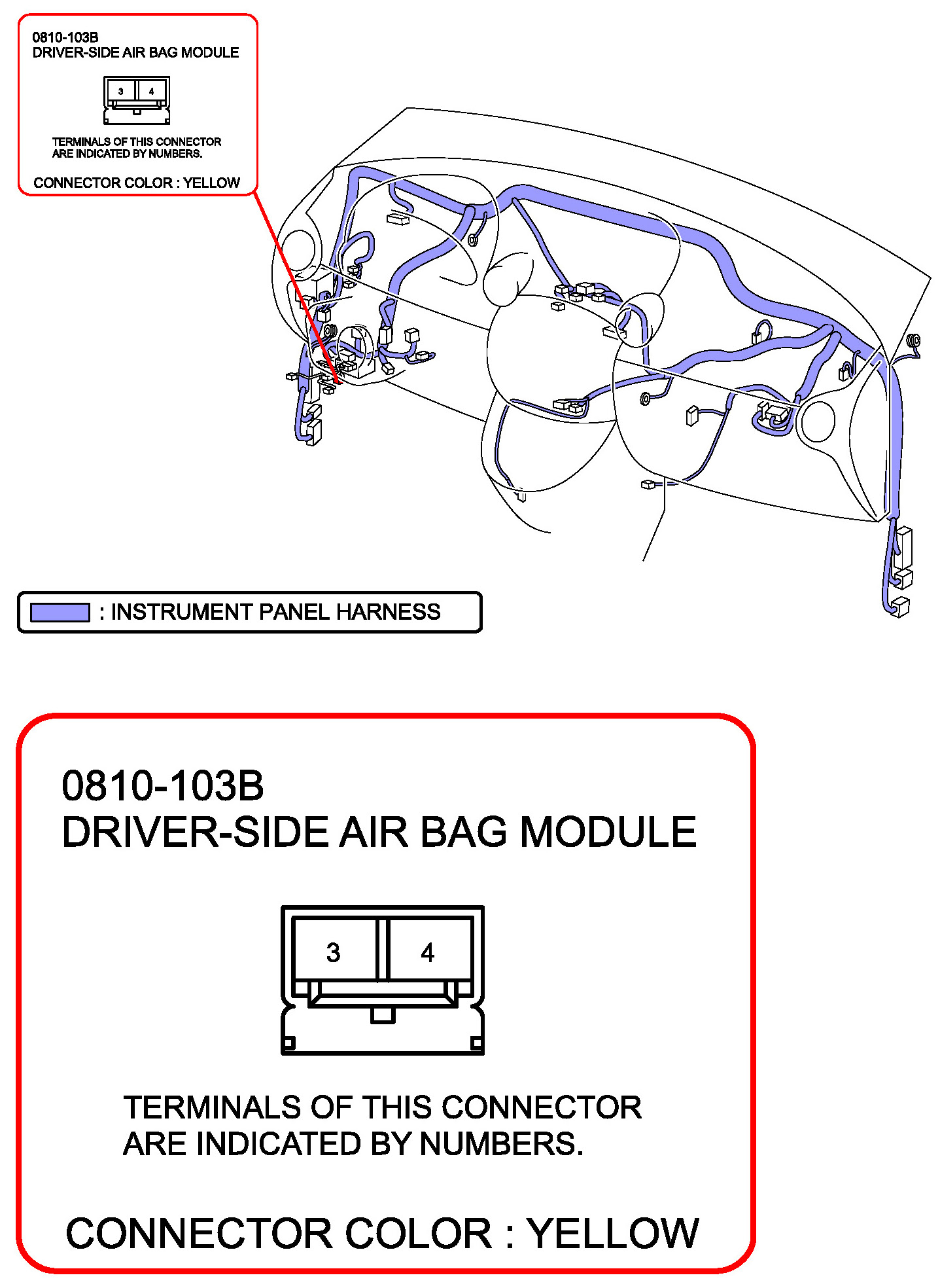 0810-103B
DRIVER-SIDE AIR BAG MODULE

3 4

TERMINALS OF THIS CONNECTOR ARE INDICATED BY NUMBERS.

CONNECTOR COLOR : YELLOW

: INSTRUMENT PANEL HARNESS

0810-103B
DRIVER-SIDE AIR BAG MODULE

3 4

TERMINALS OF THIS CONNECTOR ARE INDICATED BY NUMBERS.

CONNECTOR COLOR : YELLOW