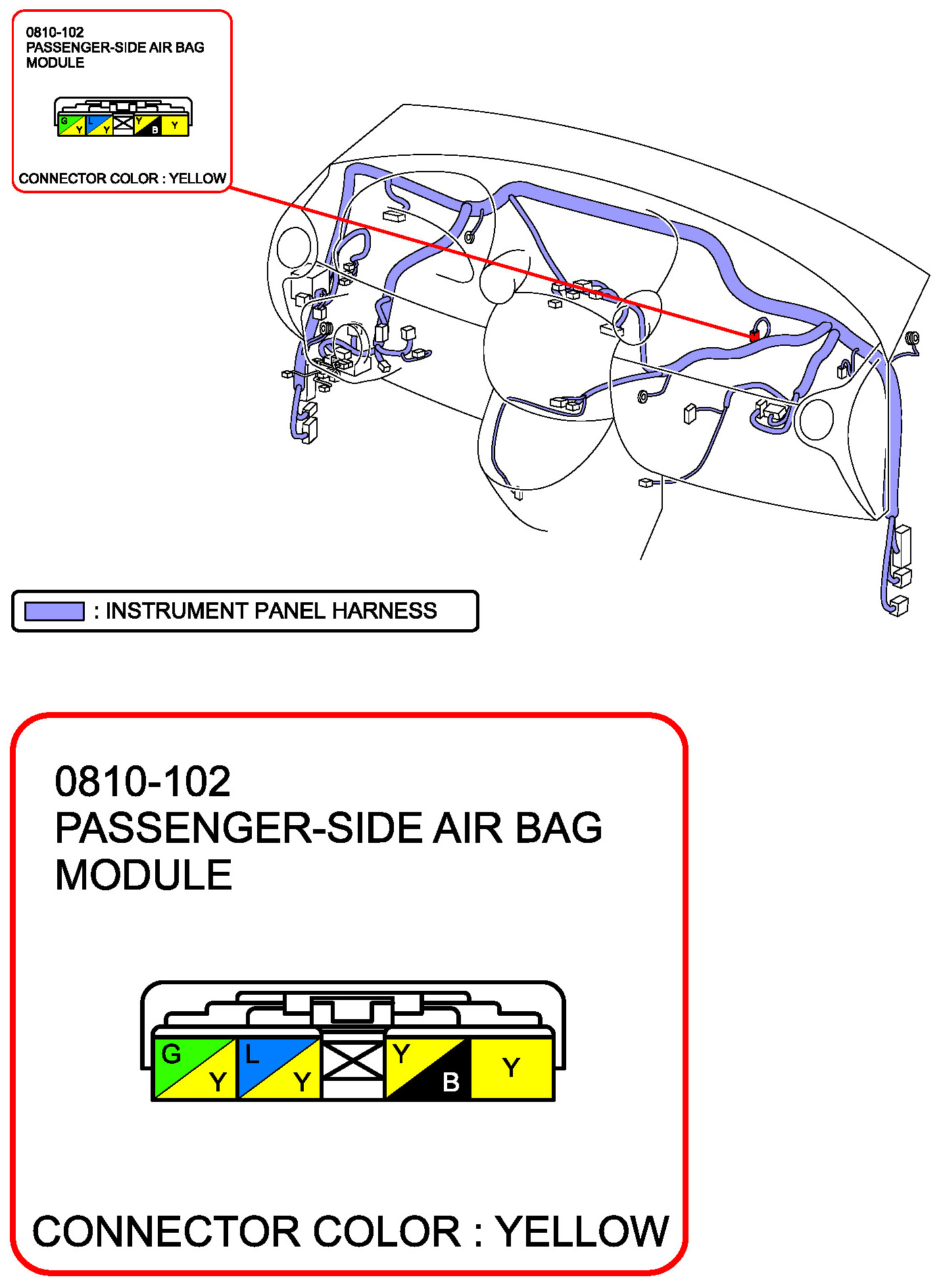 0810-102
PASSENGER-SIDE AIR BAG MODULE

G Y L Y Y B Y

CONNECTOR COLOR : YELLOW

: INSTRUMENT PANEL HARNESS

0810-102
PASSENGER-SIDE AIR BAG MODULE

G Y L Y Y B Y

CONNECTOR COLOR : YELLOW