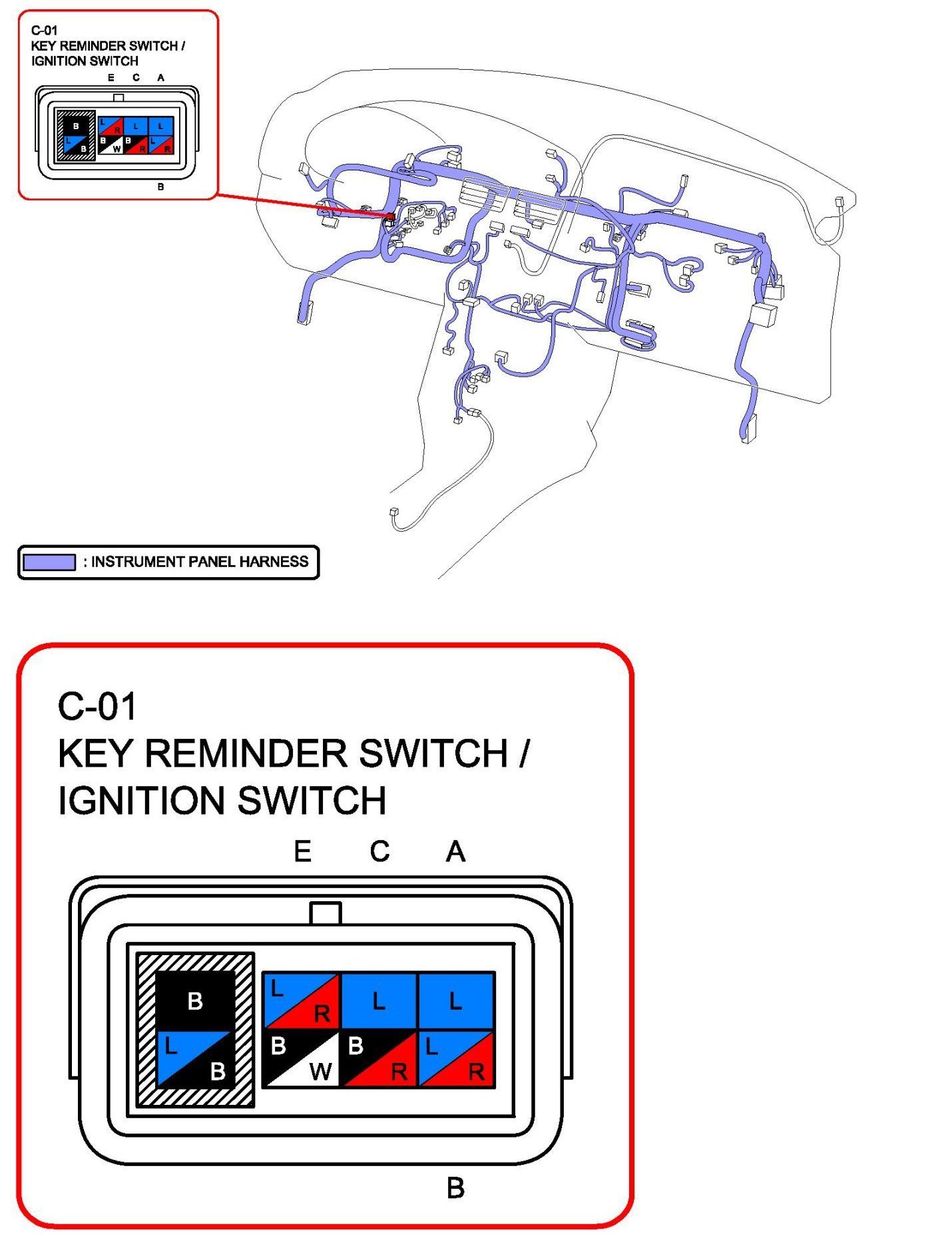 C-01
KEY REMINDER SWITCH /
IGNITION SWITCH

E C A

B
L B
L R
L
L
B W
B R
L R

B

: INSTRUMENT PANEL HARNESS

C-01
KEY REMINDER SWITCH /
IGNITION SWITCH

E C A

B
L B
L R
L
L
B W
B R
L R

B