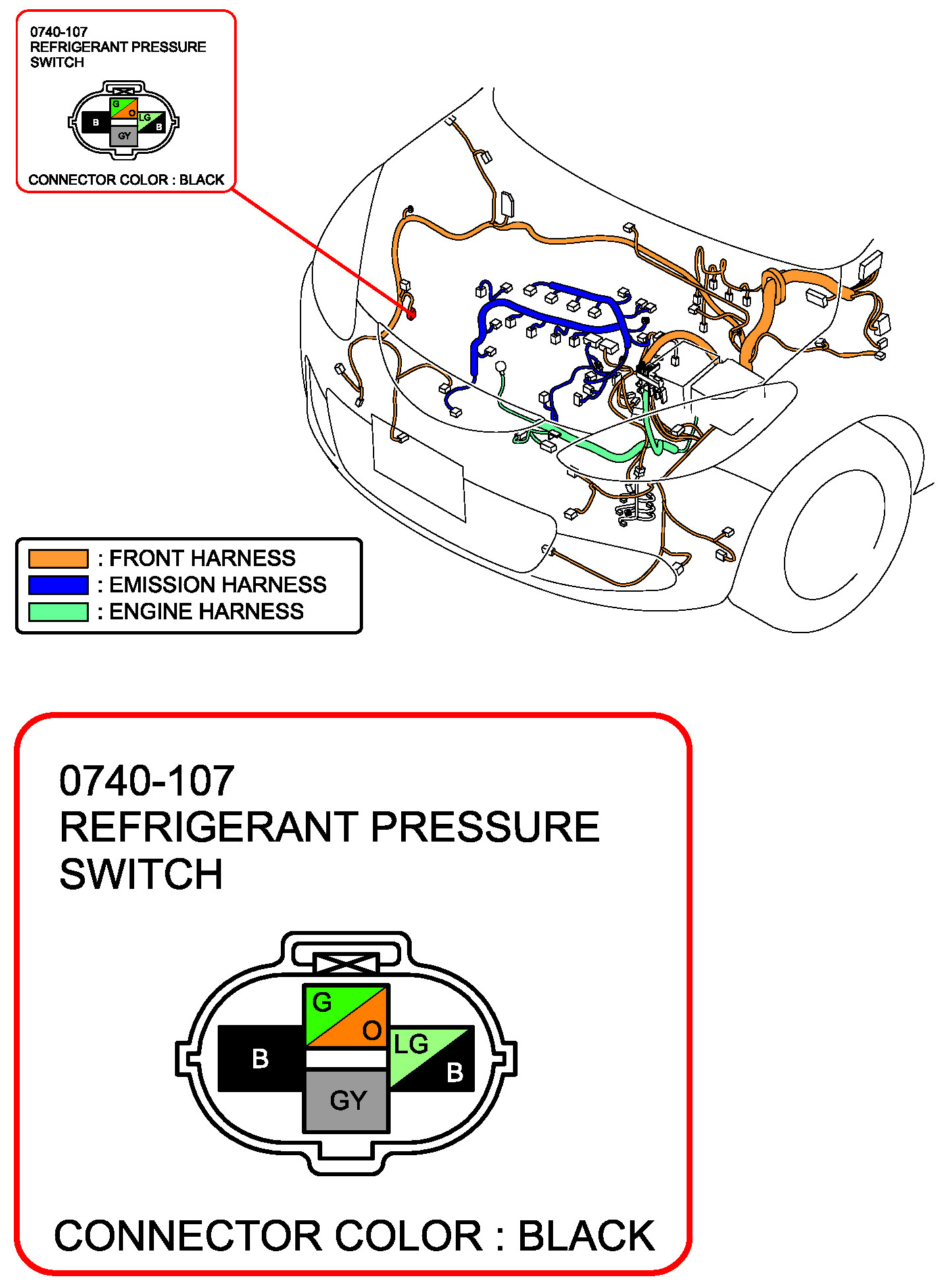 0740-107
REFRIGERANT PRESSURE SWITCH

G
O
B
LG
B
GY

CONNECTOR COLOR : BLACK

: FRONT HARNESS
: EMISSION HARNESS
: ENGINE HARNESS

0740-107
REFRIGERANT PRESSURE SWITCH

G
O
B
LG
B
GY

CONNECTOR COLOR : BLACK