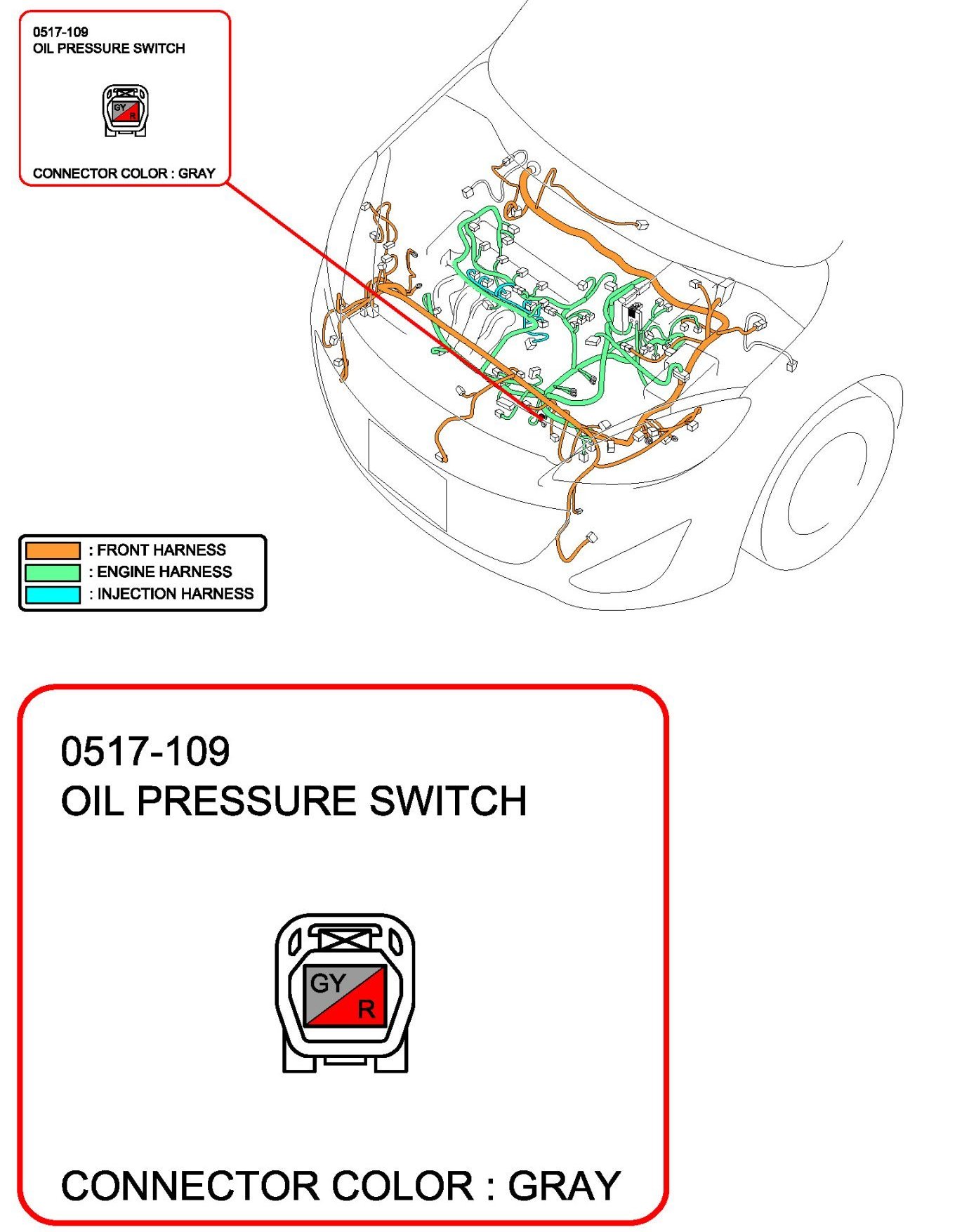 0517-109
OIL PRESSURE SWITCH

GY
R

CONNECTOR COLOR : GRAY

: FRONT HARNESS
: ENGINE HARNESS
: INJECTION HARNESS

0517-109
OIL PRESSURE SWITCH

GY
R

CONNECTOR COLOR : GRAY