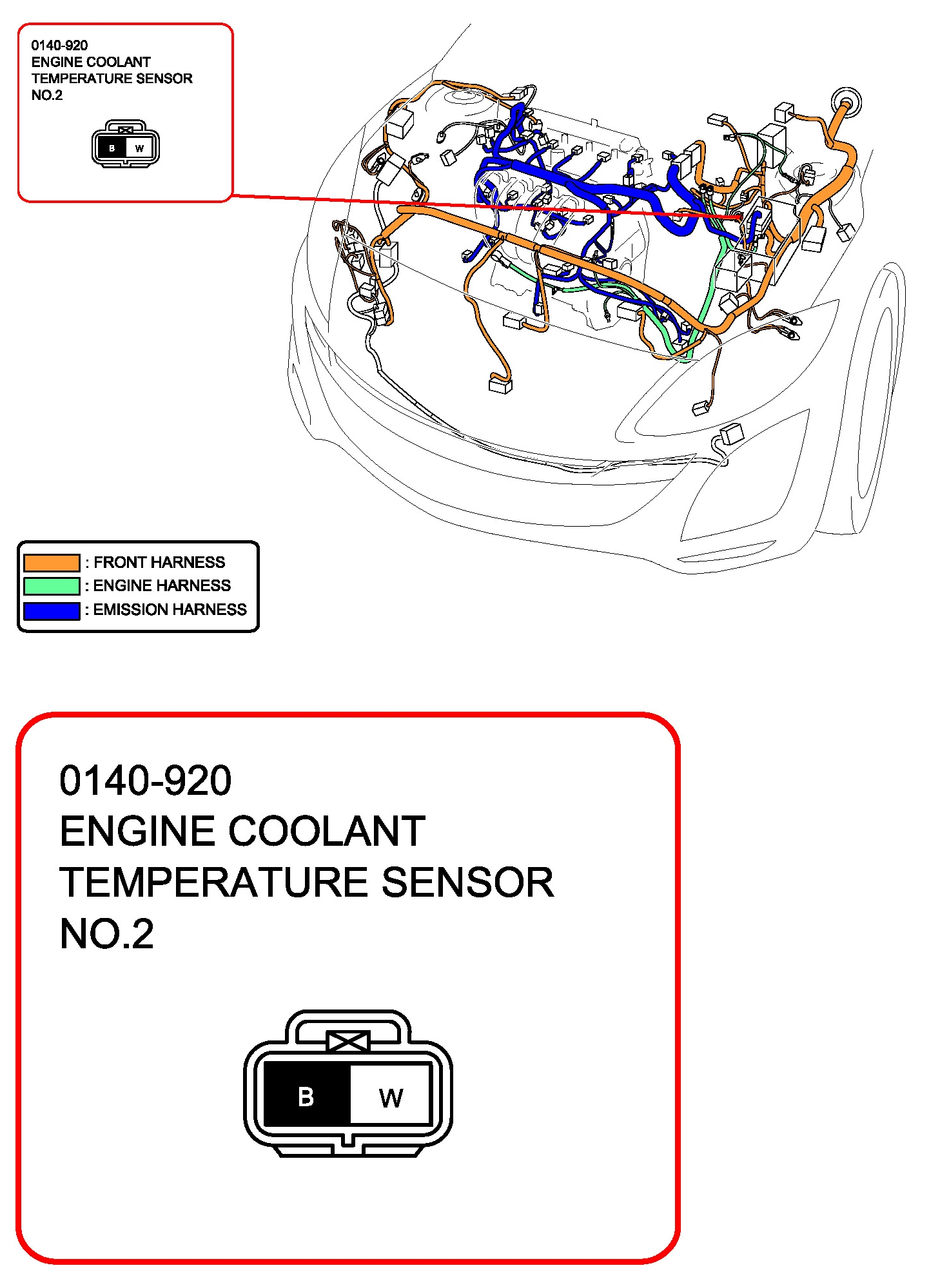 0140-920
ENGINE COOLANT
TEMPERATURE SENSOR
NO.2

B W

: FRONT HARNESS
: ENGINE HARNESS
: EMISSION HARNESS

0140-920
ENGINE COOLANT
TEMPERATURE SENSOR
NO.2

B W