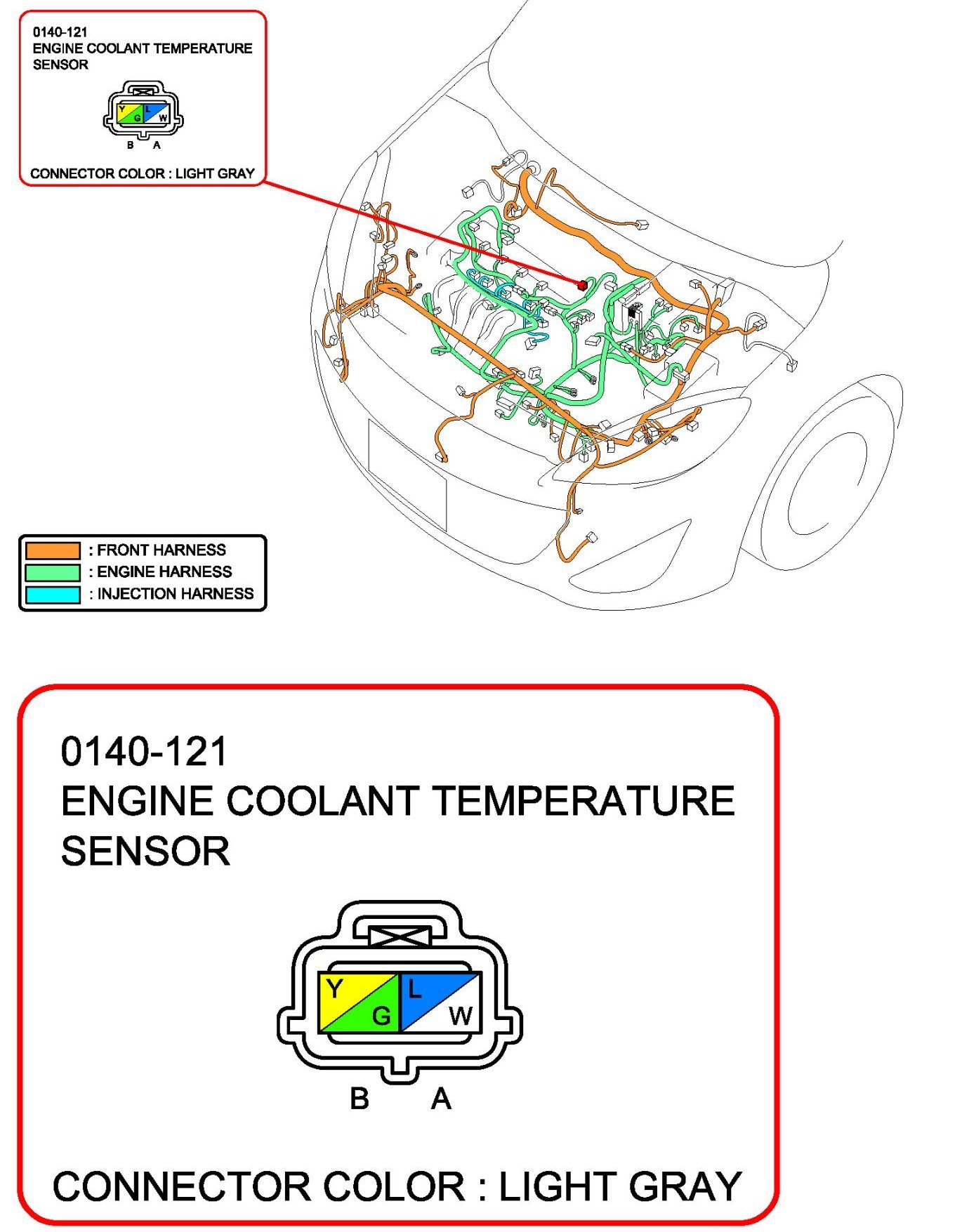 0140-121
ENGINE COOLANT TEMPERATURE SENSOR

Y G L W

B A

CONNECTOR COLOR : LIGHT GRAY

: FRONT HARNESS
: ENGINE HARNESS
: INJECTION HARNESS

0140-121
ENGINE COOLANT TEMPERATURE SENSOR

Y G L W

B A

CONNECTOR COLOR : LIGHT GRAY