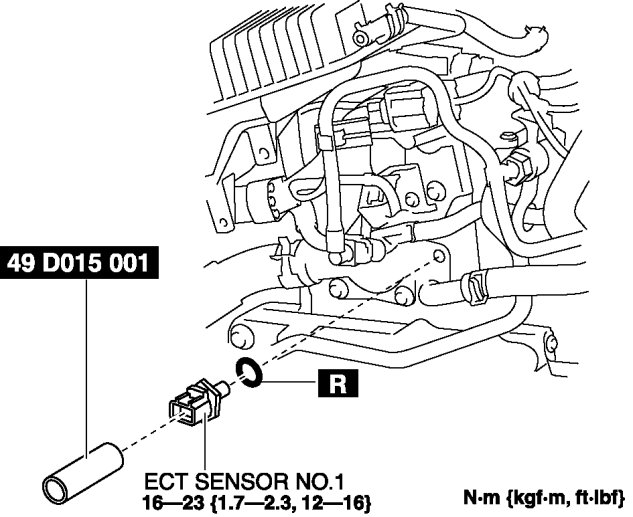 49 D015 001

R

ECT SENSOR NO.1
16—23 {1.7—2.3, 12—16}

N·m {kgf·m, ft·lbf}