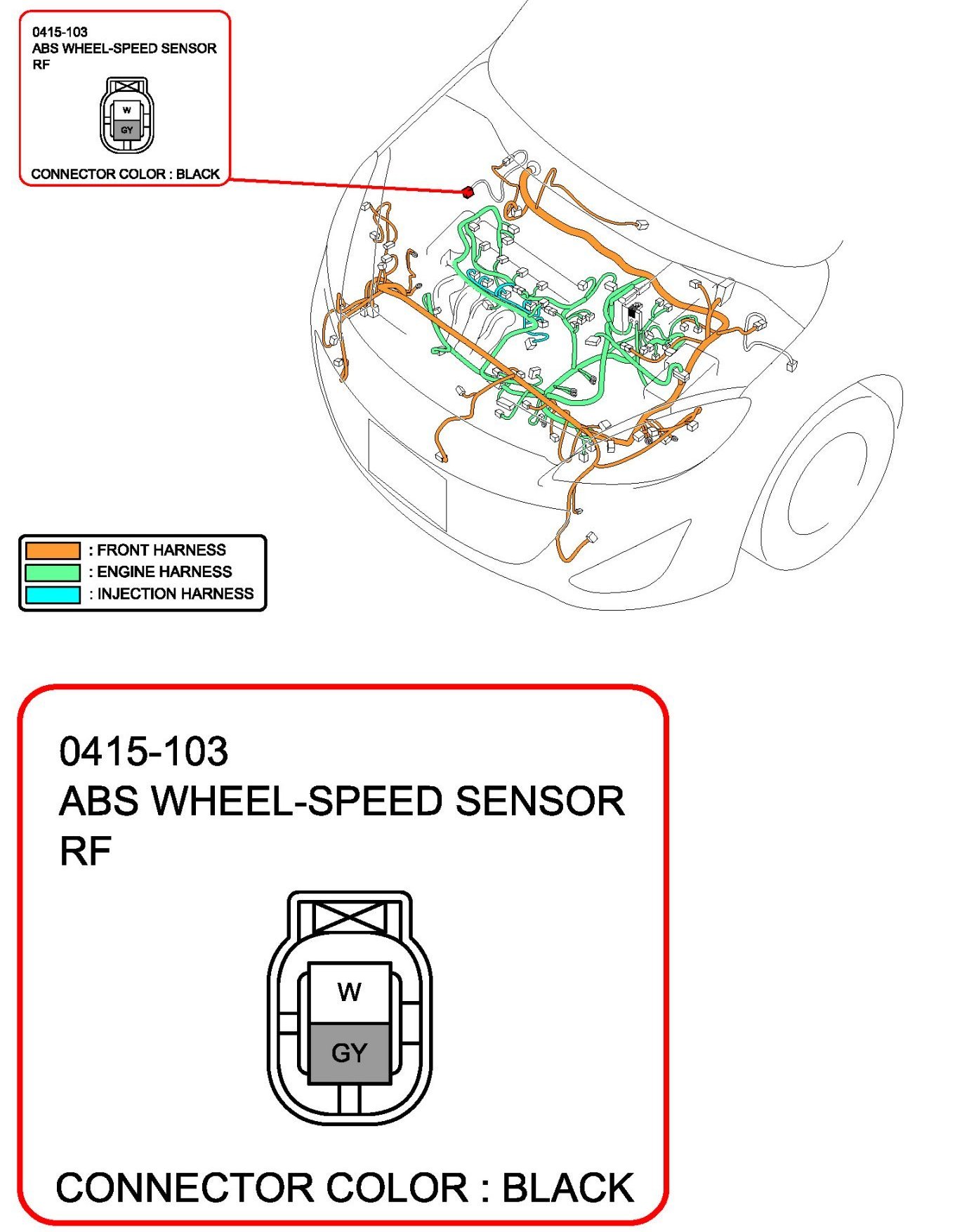 0415-103
ABS WHEEL-SPEED SENSOR
RF

W
GY

CONNECTOR COLOR : BLACK

: FRONT HARNESS
: ENGINE HARNESS
: INJECTION HARNESS

0415-103
ABS WHEEL-SPEED SENSOR
RF

W
GY

CONNECTOR COLOR : BLACK