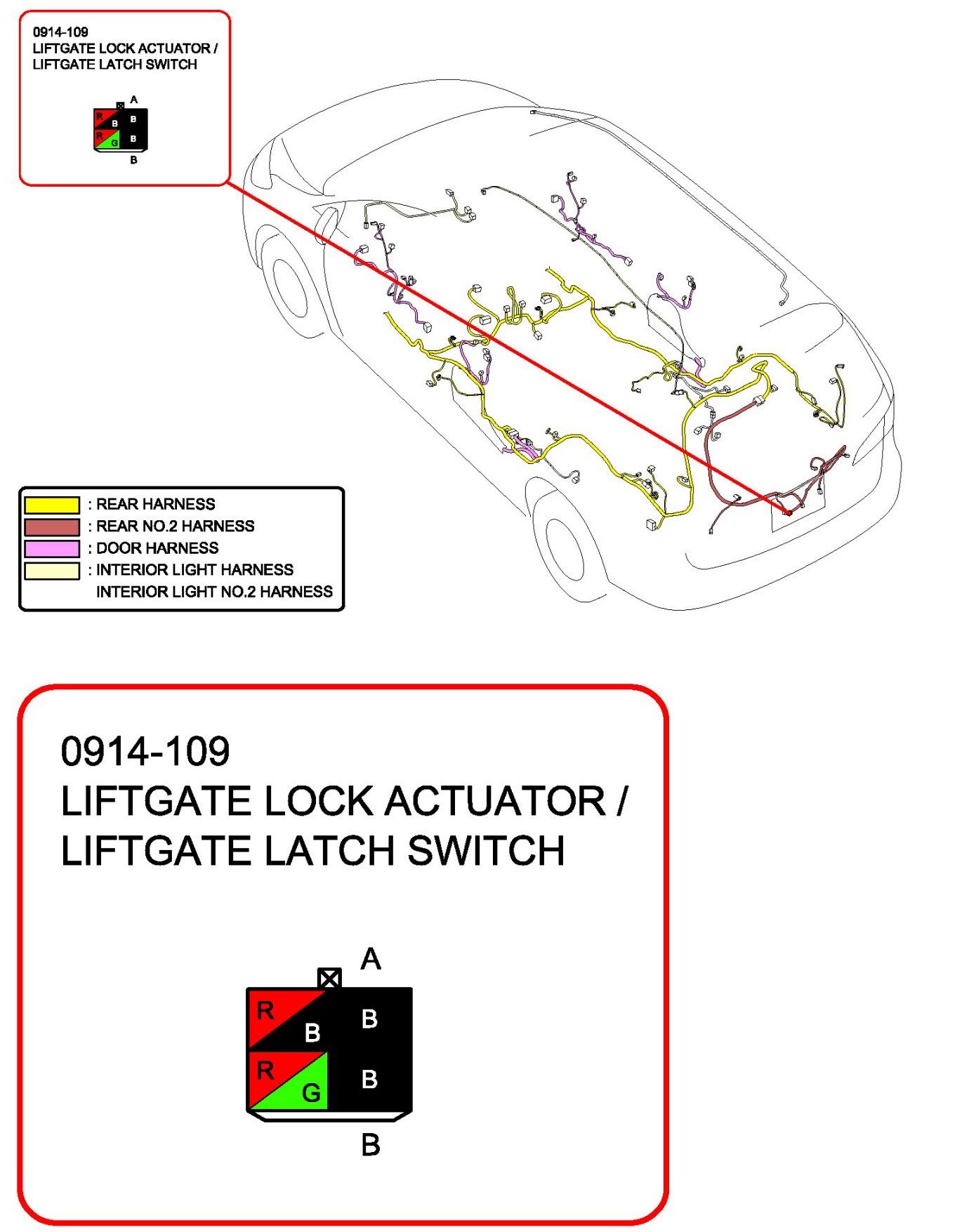 0914-109
LIFTGATE LOCK ACTUATOR / LIFTGATE LATCH SWITCH

A
R
B
B
R
G
B
B

: REAR HARNESS
: REAR NO.2 HARNESS
: DOOR HARNESS
: INTERIOR LIGHT HARNESS
INTERIOR LIGHT NO.2 HARNESS

0914-109
LIFTGATE LOCK ACTUATOR / LIFTGATE LATCH SWITCH

A
R
B
B
R
G
B
B