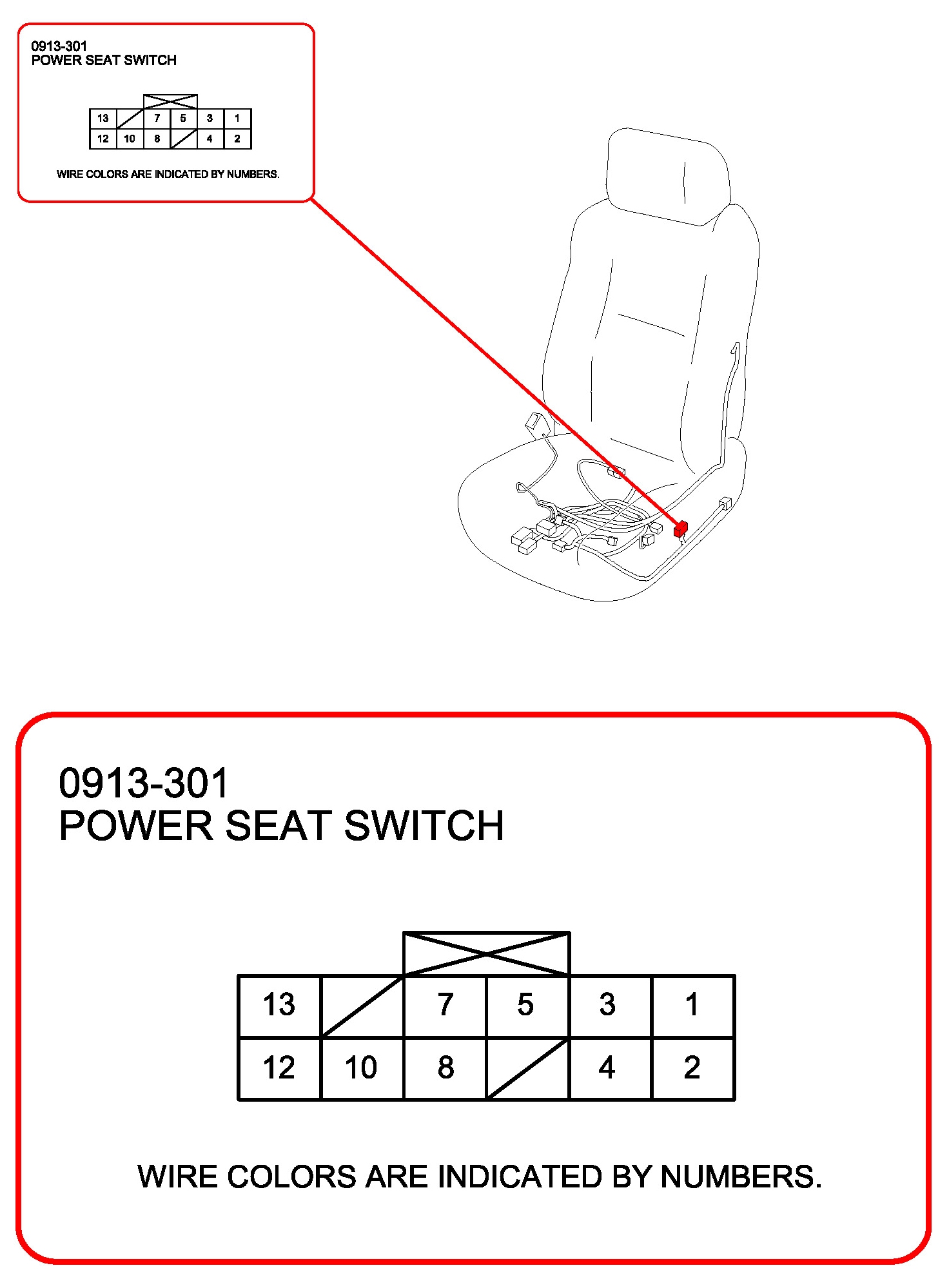 0913-301
POWER SEAT SWITCH

| 13 |  | 7 | 5 | 3 | 1 |
|---|---|---|---|---|---|
| 12 | 10 | 8 |  | 4 | 2 |

WIRE COLORS ARE INDICATED BY NUMBERS.

0913-301
POWER SEAT SWITCH

| 13 |  | 7 | 5 | 3 | 1 |
|---|---|---|---|---|---|
| 12 | 10 | 8 |  | 4 | 2 |

WIRE COLORS ARE INDICATED BY NUMBERS.