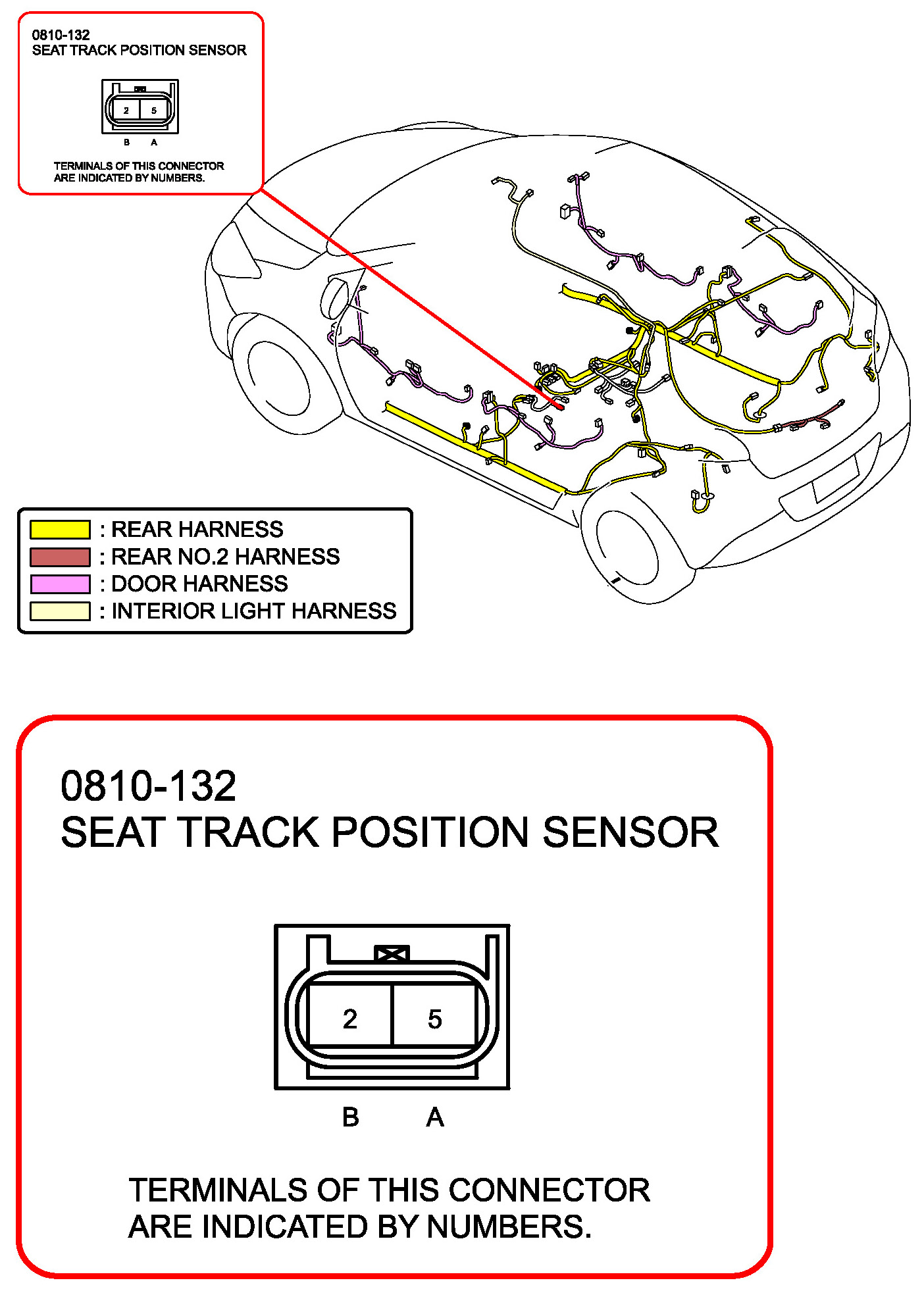 0810-132
SEAT TRACK POSITION SENSOR

2 5

B A

TERMINALS OF THIS CONNECTOR ARE INDICATED BY NUMBERS.

: REAR HARNESS
: REAR NO.2 HARNESS
: DOOR HARNESS
: INTERIOR LIGHT HARNESS

0810-132
SEAT TRACK POSITION SENSOR

2 5

B A

TERMINALS OF THIS CONNECTOR ARE INDICATED BY NUMBERS.