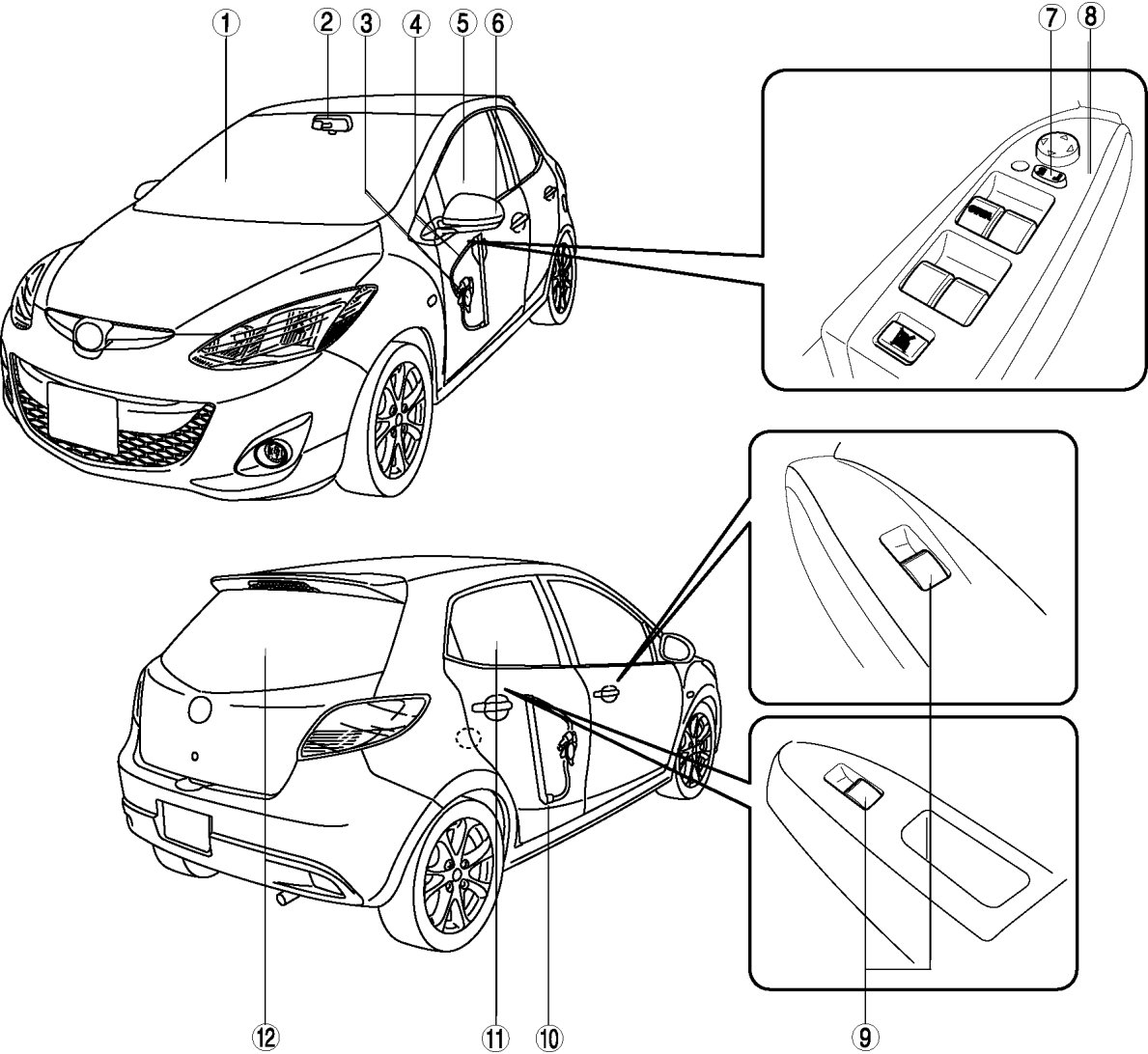 ①
②
③
④
⑤
⑥
⑦
⑧
⑨
⑩
⑪
⑫