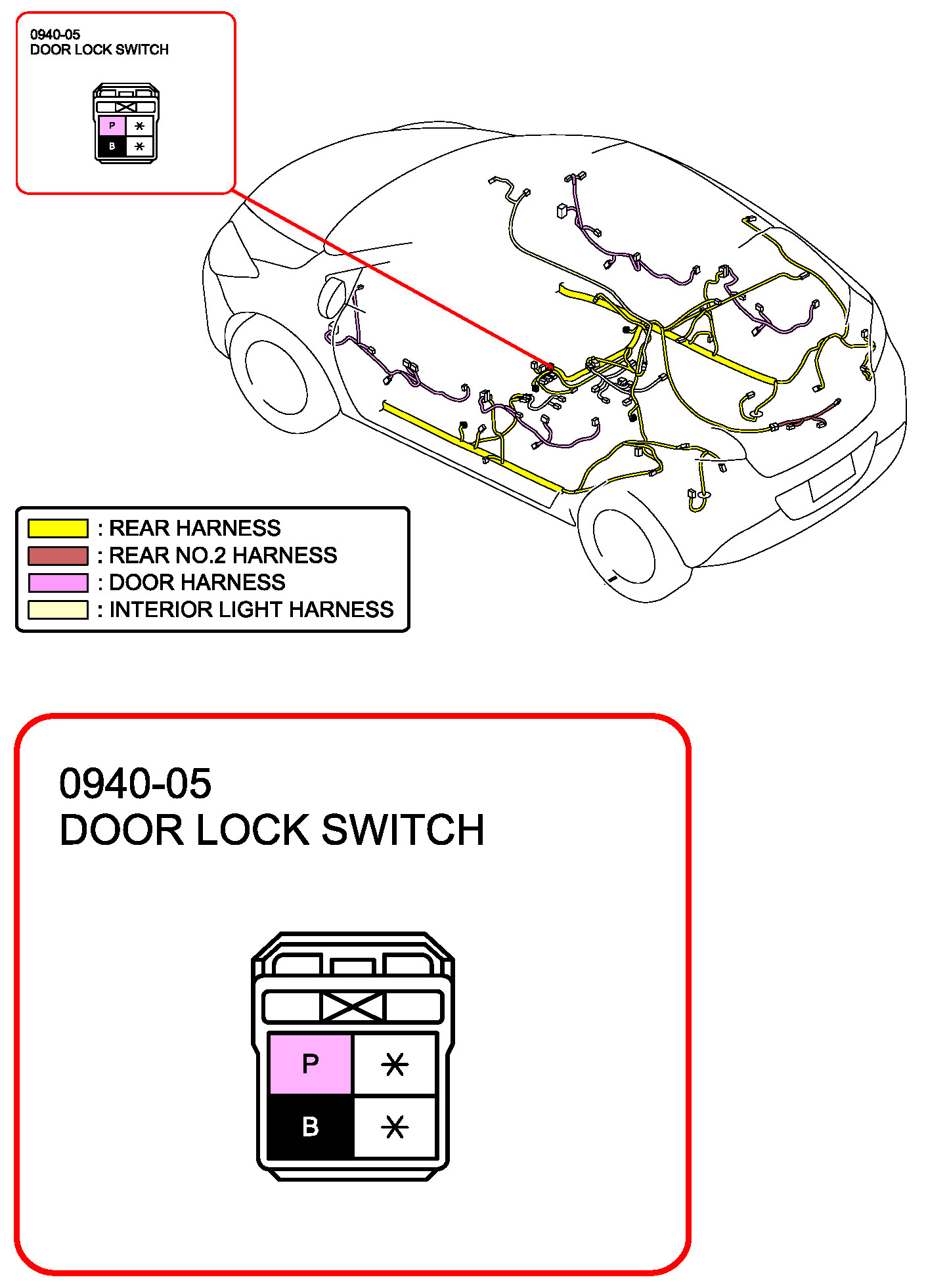 0940-05
DOOR LOCK SWITCH

P *
B *

: REAR HARNESS
: REAR NO.2 HARNESS
: DOOR HARNESS
: INTERIOR LIGHT HARNESS

0940-05
DOOR LOCK SWITCH

P *
B *