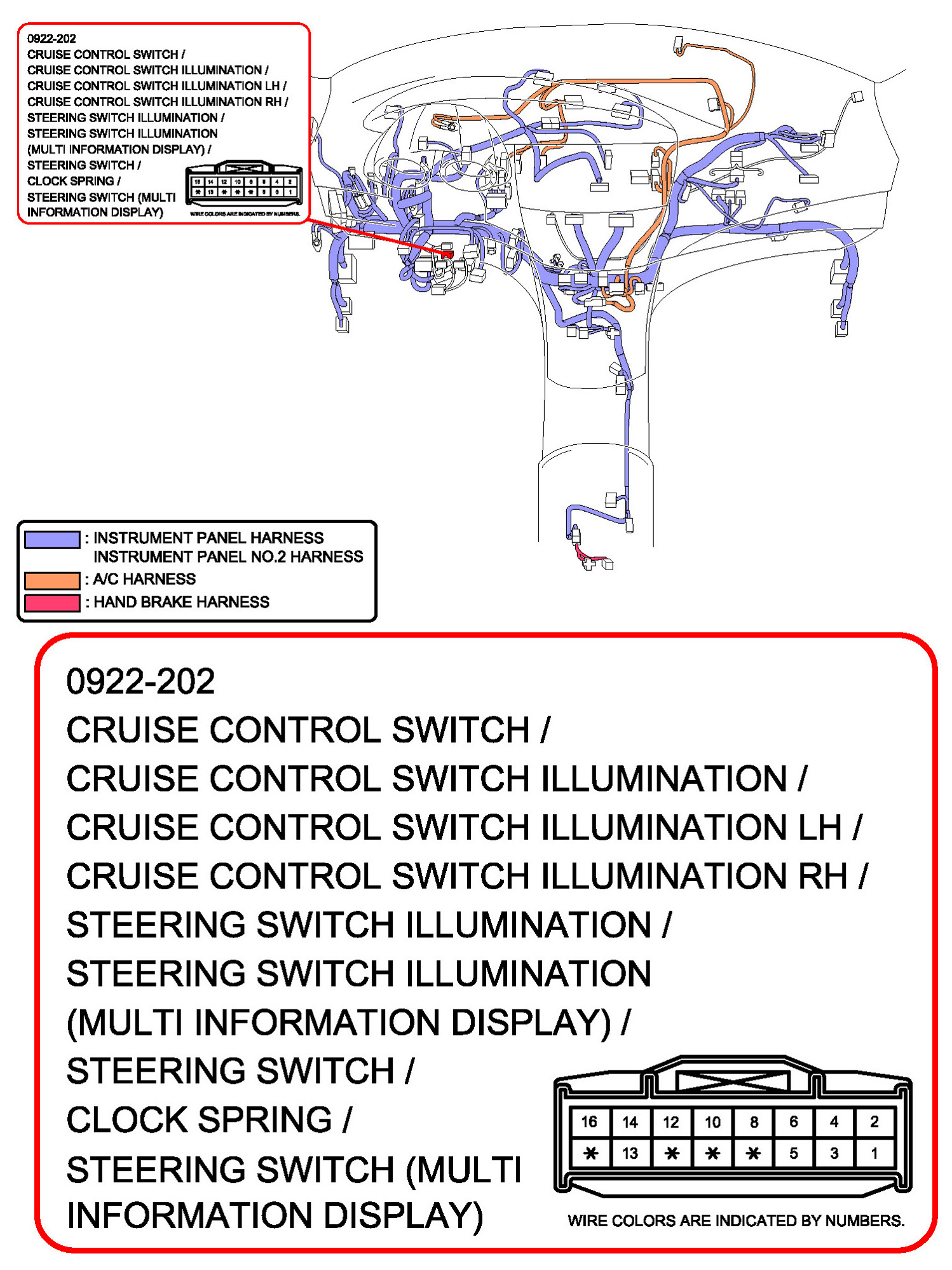 0922-202
CRUISE CONTROL SWITCH /
CRUISE CONTROL SWITCH ILLUMINATION /
CRUISE CONTROL SWITCH ILLUMINATION LH /
CRUISE CONTROL SWITCH ILLUMINATION RH /
STEERING SWITCH ILLUMINATION /
STEERING SWITCH ILLUMINATION
(MULTI INFORMATION DISPLAY) /
STEERING SWITCH /
CLOCK SPRING /
STEERING SWITCH (MULTI
INFORMATION DISPLAY)

| 16 | 14 | 12 | 10 | 8 | 6 | 4 | 2 |
|---|---|---|---|---|---|---|---|
| * | 13 | * | * | * | 5 | 3 | 1 |

WIRE COLORS ARE INDICATED BY NUMBERS.

: INSTRUMENT PANEL HARNESS
INSTRUMENT PANEL NO.2 HARNESS
: A/C HARNESS
: HAND BRAKE HARNESS

0922-202
CRUISE CONTROL SWITCH /
CRUISE CONTROL SWITCH ILLUMINATION /
CRUISE CONTROL SWITCH ILLUMINATION LH /
CRUISE CONTROL SWITCH ILLUMINATION RH /
STEERING SWITCH ILLUMINATION /
STEERING SWITCH ILLUMINATION
(MULTI INFORMATION DISPLAY) /
STEERING SWITCH /
CLOCK SPRING /
STEERING SWITCH (MULTI
INFORMATION DISPLAY)

| 16 | 14 | 12 | 10 | 8 | 6 | 4 | 2 |
|---|---|---|---|---|---|---|---|
| * | 13 | * | * | * | 5 | 3 | 1 |

WIRE COLORS ARE INDICATED BY NUMBERS.