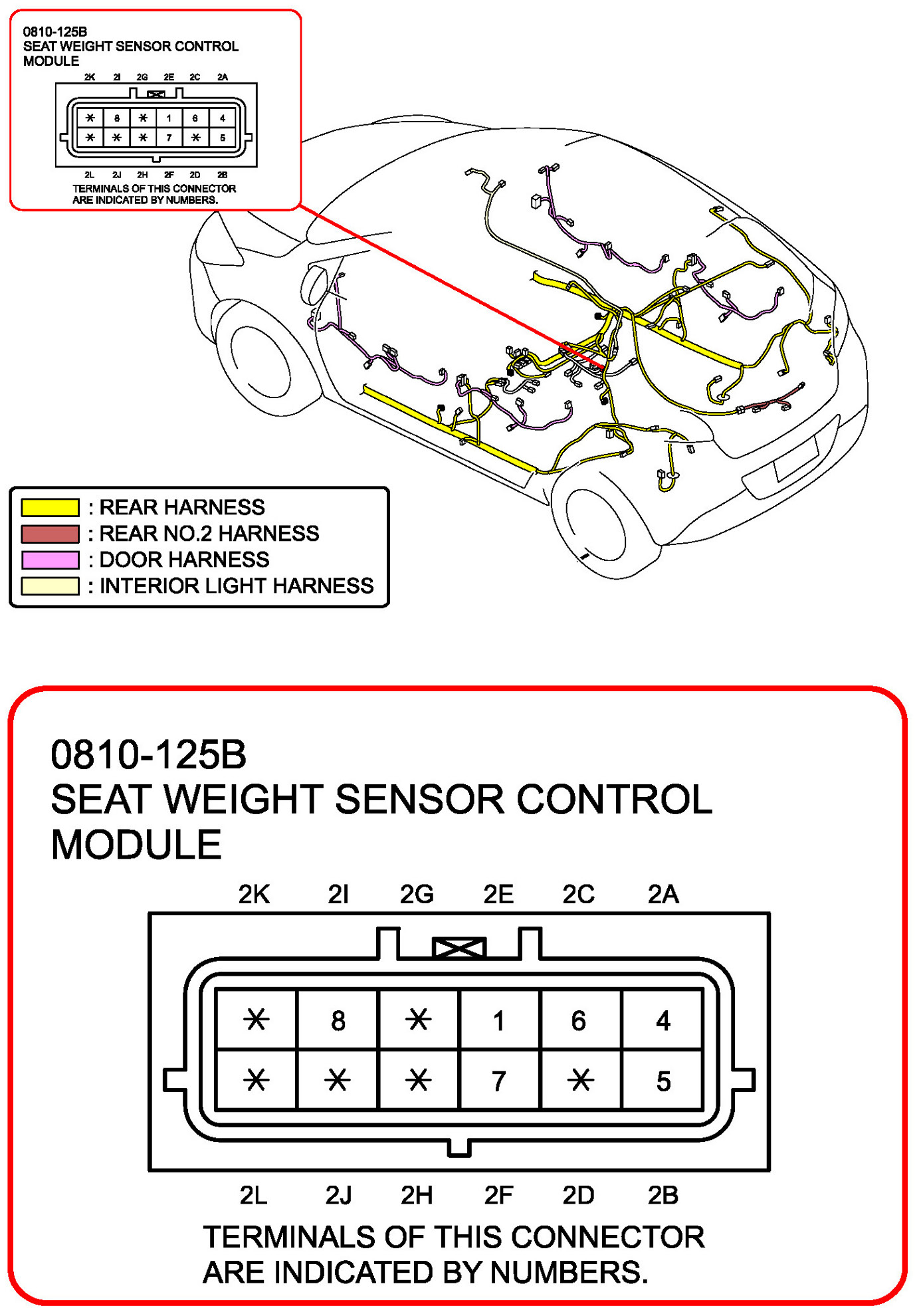 0810-125B
SEAT WEIGHT SENSOR CONTROL MODULE

2K 2I 2G 2E 2C 2A

| * | 8 | * | 1 | 6 | 4 |
|---|---|---|---|---|---|
| * | * | * | 7 | * | 5 |

2L 2J 2H 2F 2D 2B

TERMINALS OF THIS CONNECTOR ARE INDICATED BY NUMBERS.

: REAR HARNESS
: REAR NO.2 HARNESS
: DOOR HARNESS
: INTERIOR LIGHT HARNESS

0810-125B
SEAT WEIGHT SENSOR CONTROL MODULE

2K 2I 2G 2E 2C 2A

| * | 8 | * | 1 | 6 | 4 |
|---|---|---|---|---|---|
| * | * | * | 7 | * | 5 |

2L 2J 2H 2F 2D 2B

TERMINALS OF THIS CONNECTOR ARE INDICATED BY NUMBERS.