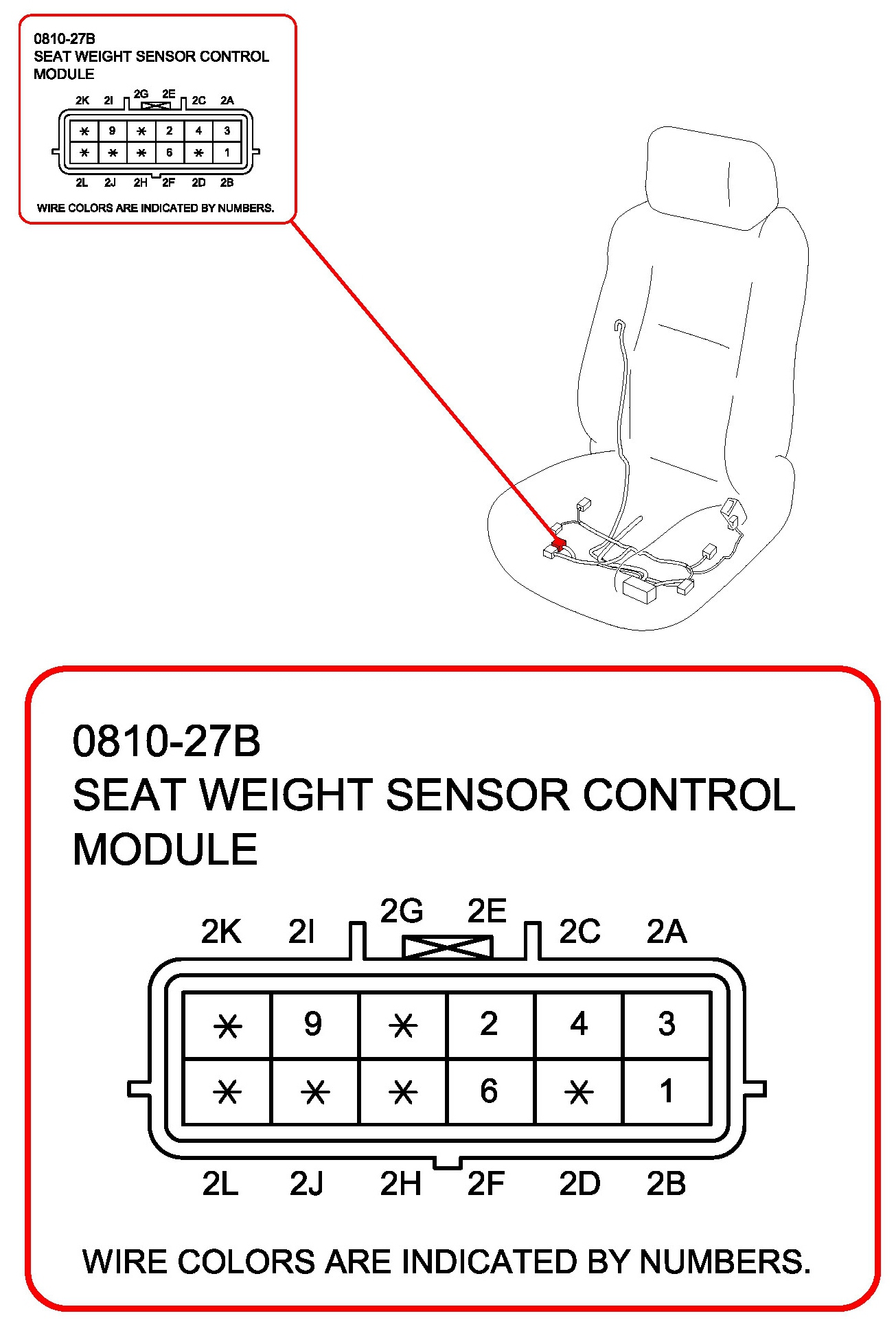 0810-27B
SEAT WEIGHT SENSOR CONTROL MODULE

2K 2I 2G 2E 2C 2A

| * | 9 | * | 2 | 4 | 3 |
|---|---|---|---|---|---|
| * | * | * | 6 | * | 1 |

2L 2J 2H 2F 2D 2B

WIRE COLORS ARE INDICATED BY NUMBERS.

0810-27B
SEAT WEIGHT SENSOR CONTROL MODULE

2K 2I 2G 2E 2C 2A

| * | 9 | * | 2 | 4 | 3 |
|---|---|---|---|---|---|
| * | * | * | 6 | * | 1 |

2L 2J 2H 2F 2D 2B

WIRE COLORS ARE INDICATED BY NUMBERS.