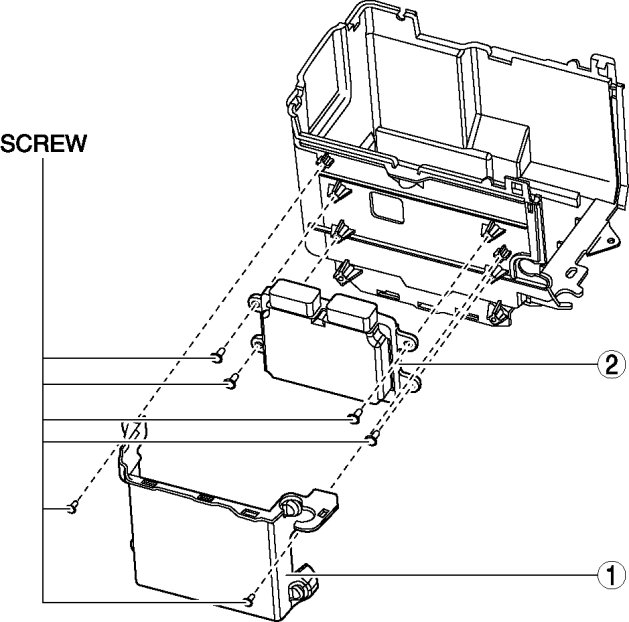 SCREW

2

1