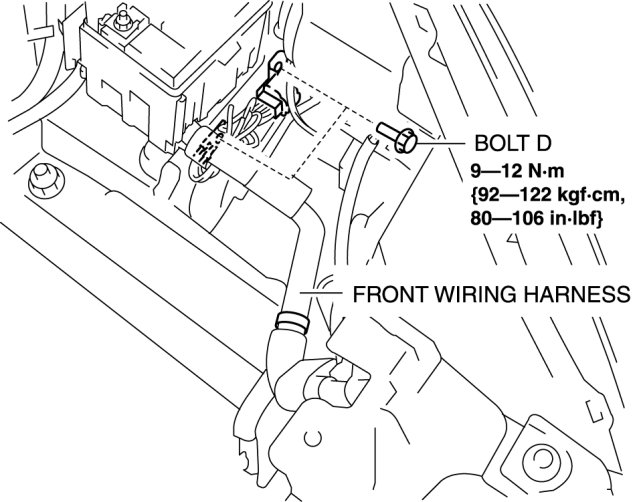 BOLT D
9—12 N·m
{92—122 kgf·cm,
80—106 in·lbf}

FRONT WIRING HARNESS