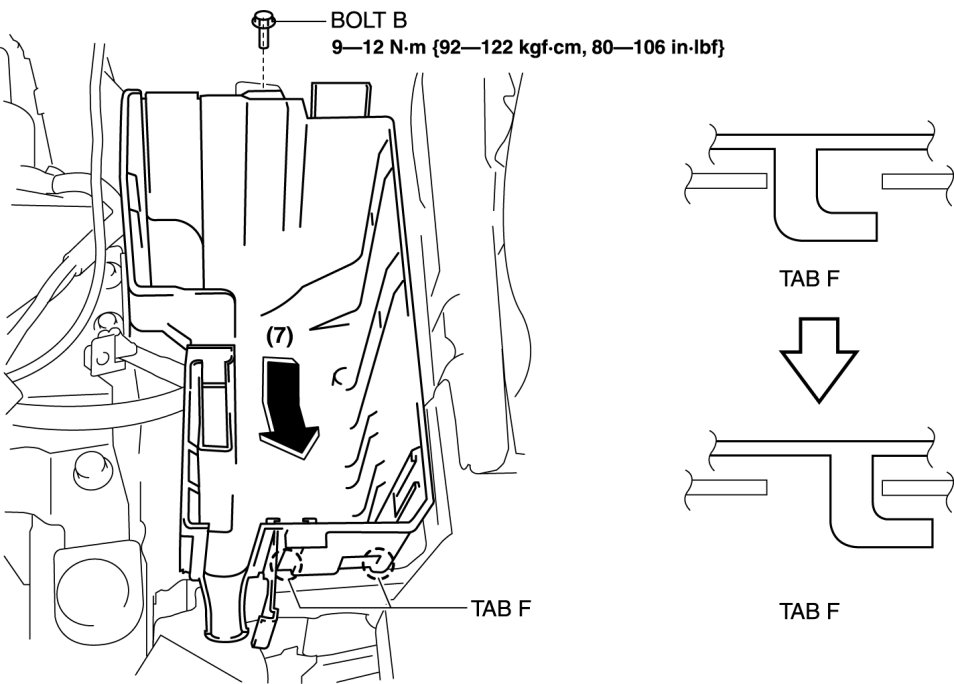 BOLT B
9—12 N·m {92—122 kgf·cm, 80—106 in·lbf}

(7)

TAB F

TAB F

TAB F