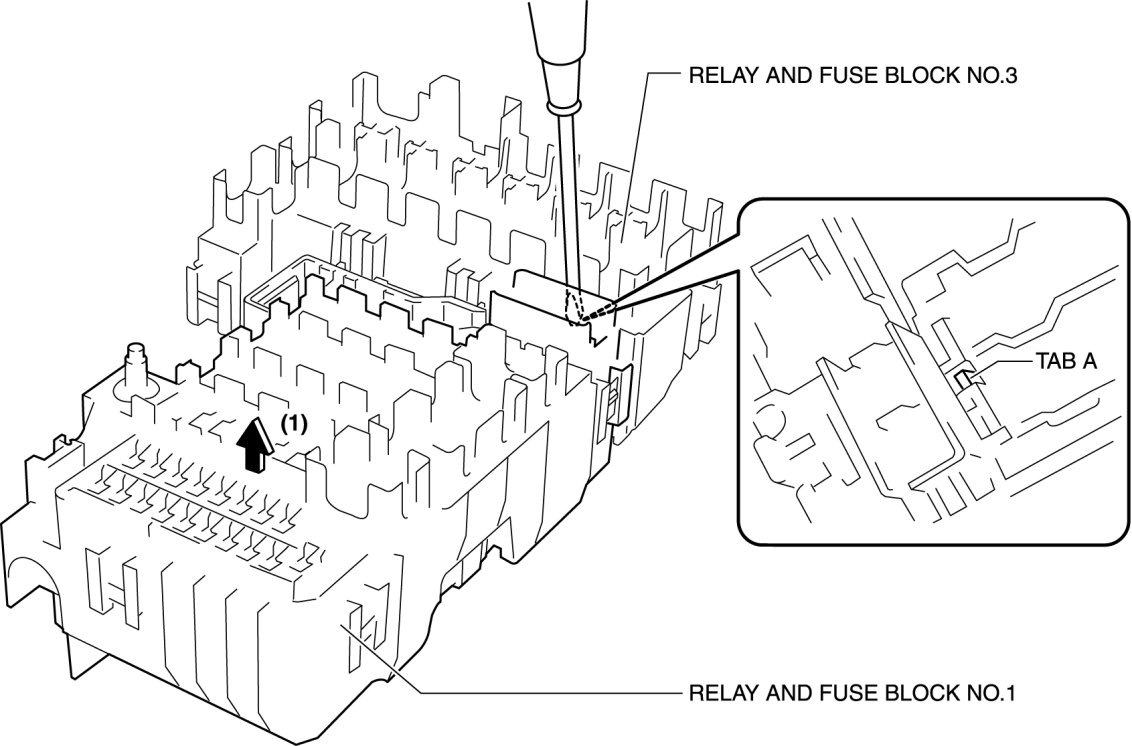 RELAY AND FUSE BLOCK NO.3

TAB A

(1)

RELAY AND FUSE BLOCK NO.1