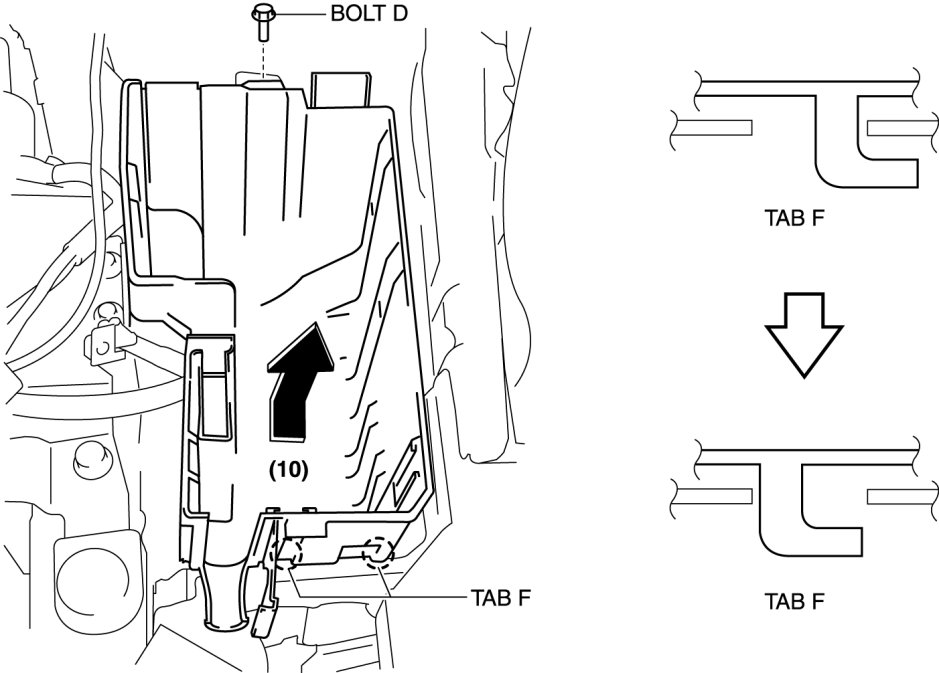 BOLT D

(10)

TAB F

TAB F

TAB F