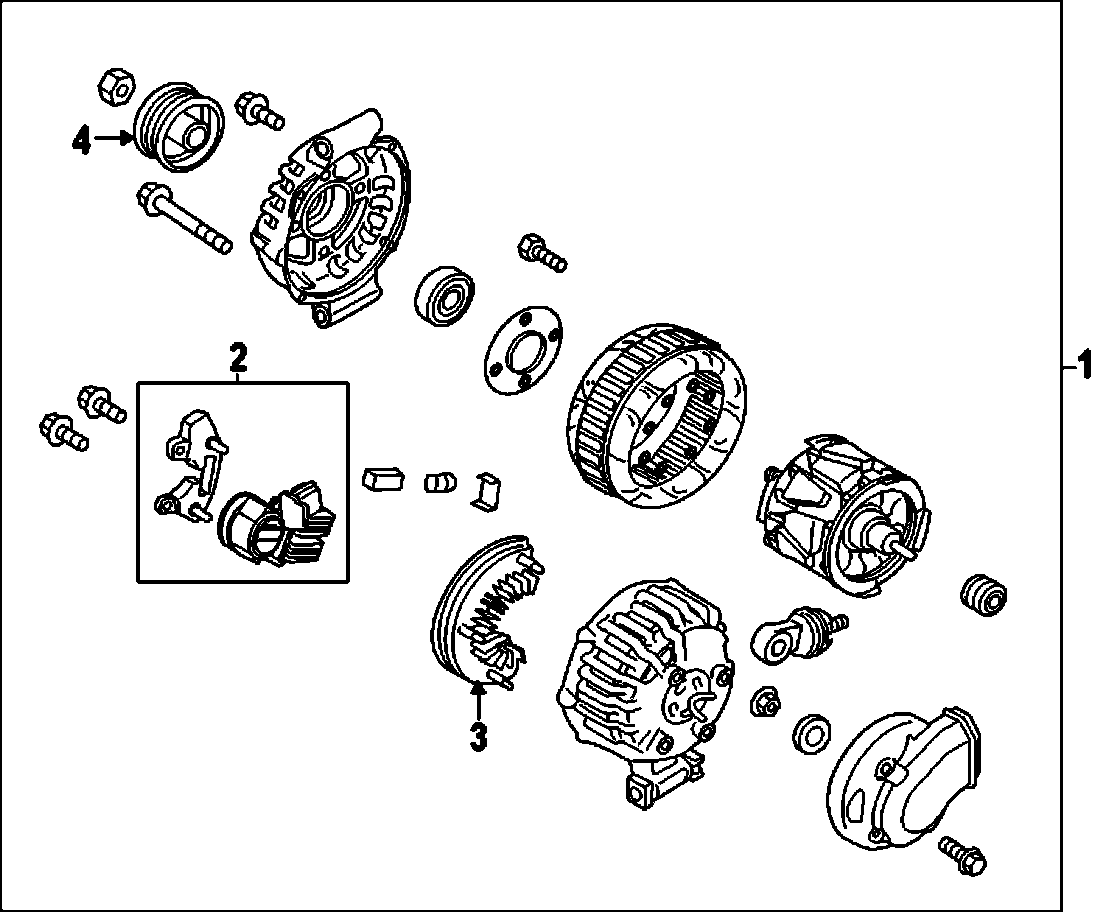 4
2
1
3