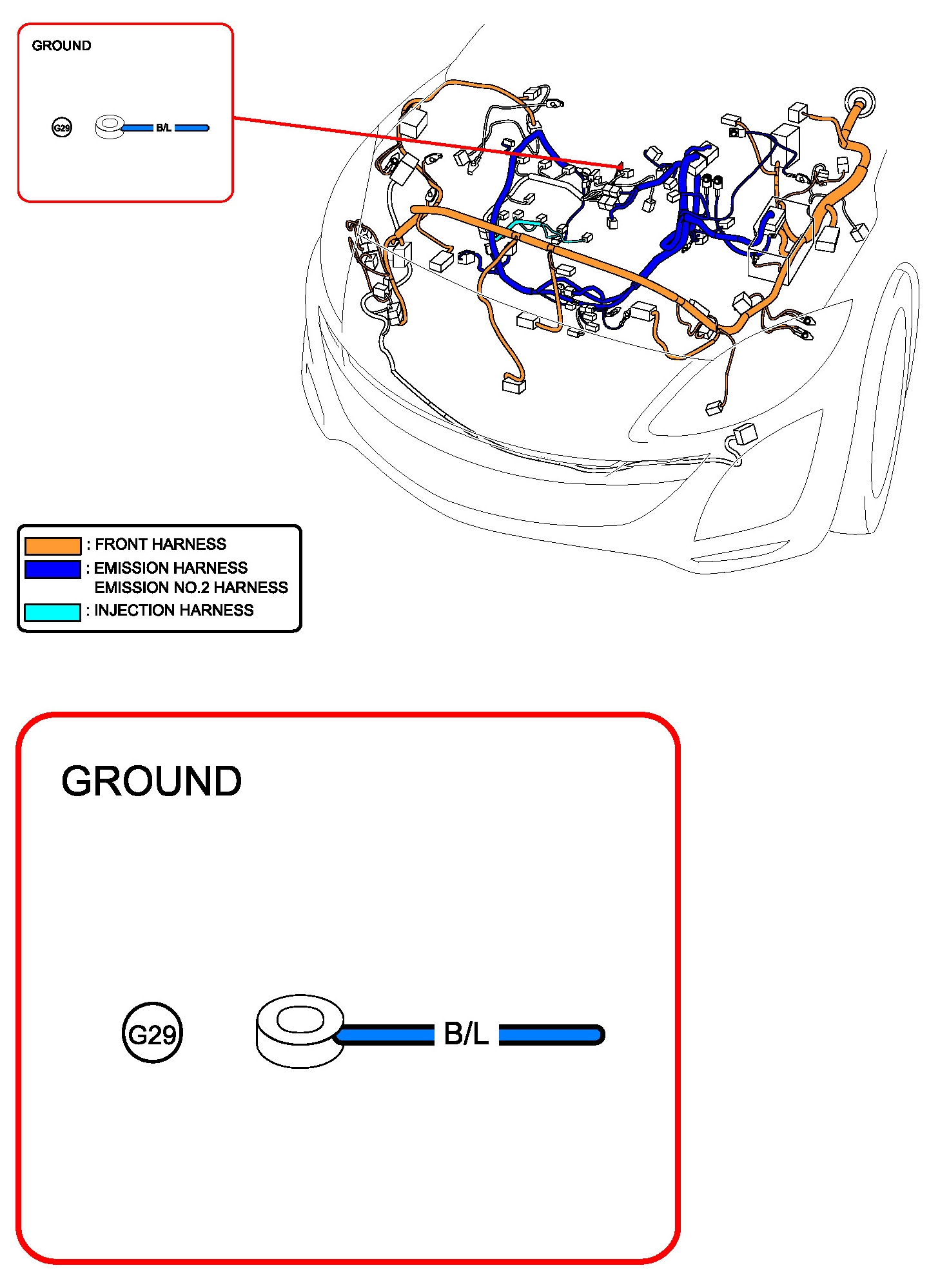 GROUND

G29

B/L

: FRONT HARNESS
: EMISSION HARNESS
EMISSION NO.2 HARNESS
: INJECTION HARNESS

GROUND

G29

B/L