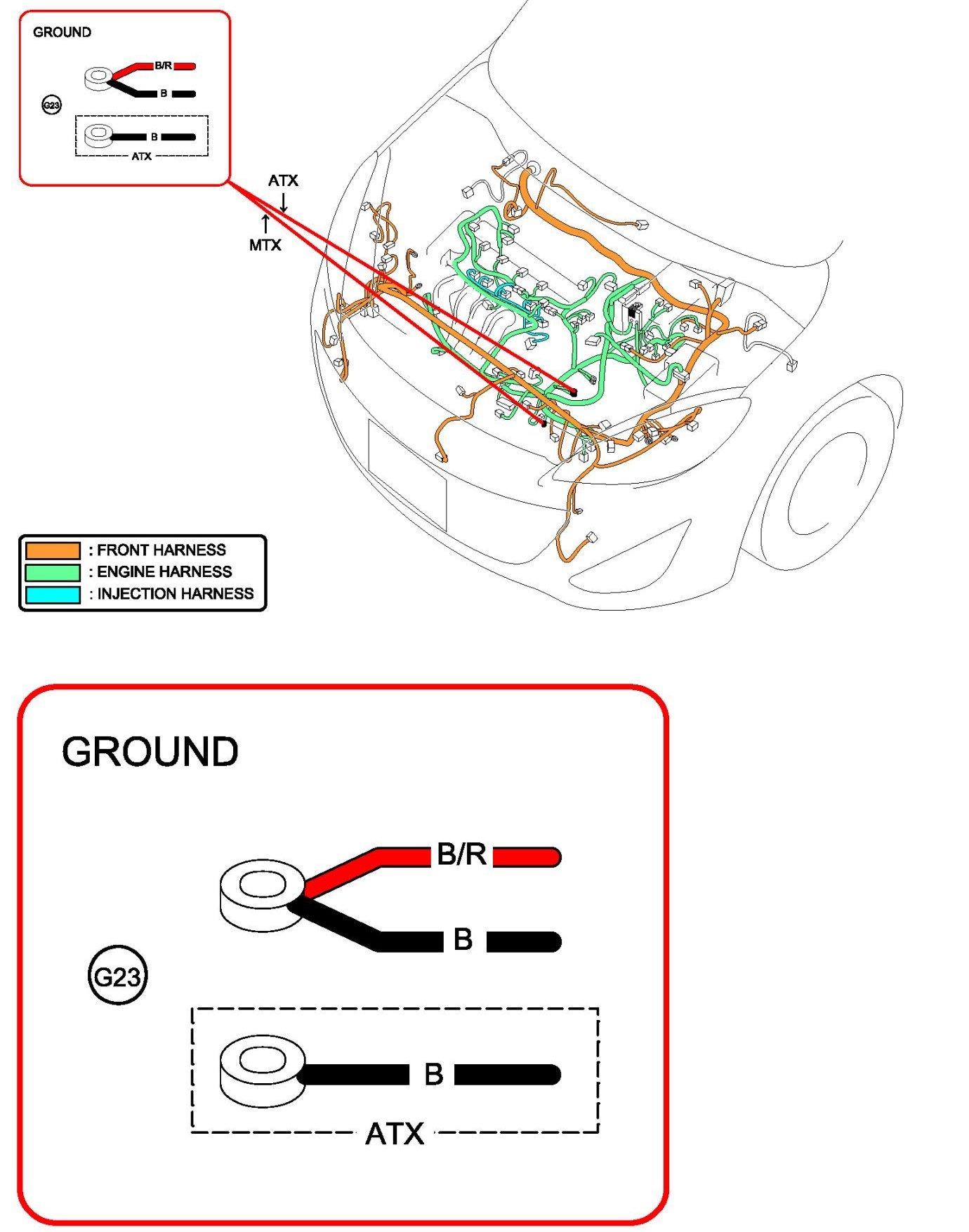 GROUND

B/R

B

G23

B

ATX

ATX

MTX

: FRONT HARNESS
: ENGINE HARNESS
: INJECTION HARNESS

GROUND

B/R

B

G23

B

ATX