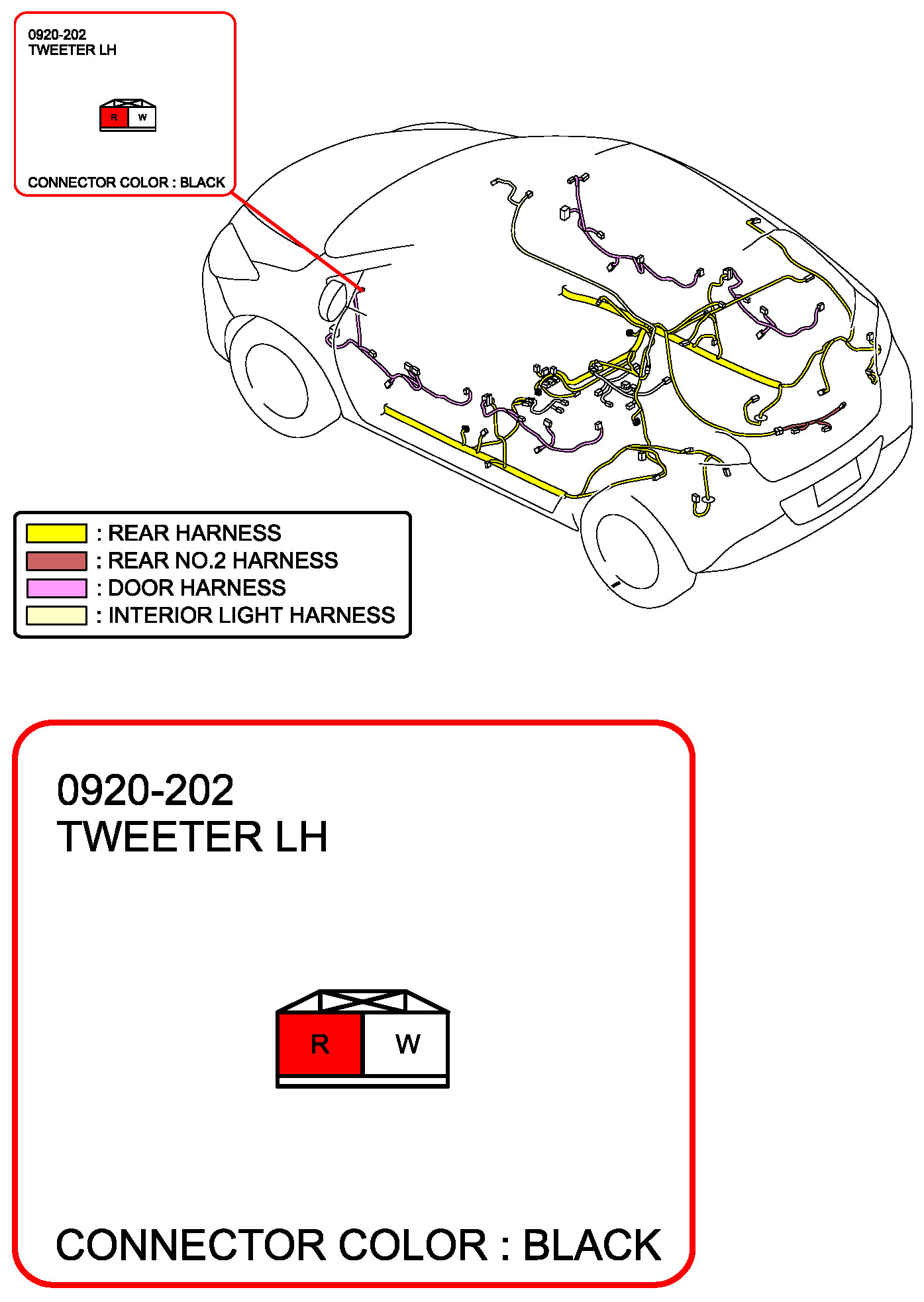 0920-202
TWEETER LH

R W

CONNECTOR COLOR : BLACK

: REAR HARNESS
: REAR NO.2 HARNESS
: DOOR HARNESS
: INTERIOR LIGHT HARNESS

0920-202
TWEETER LH

R W

CONNECTOR COLOR : BLACK