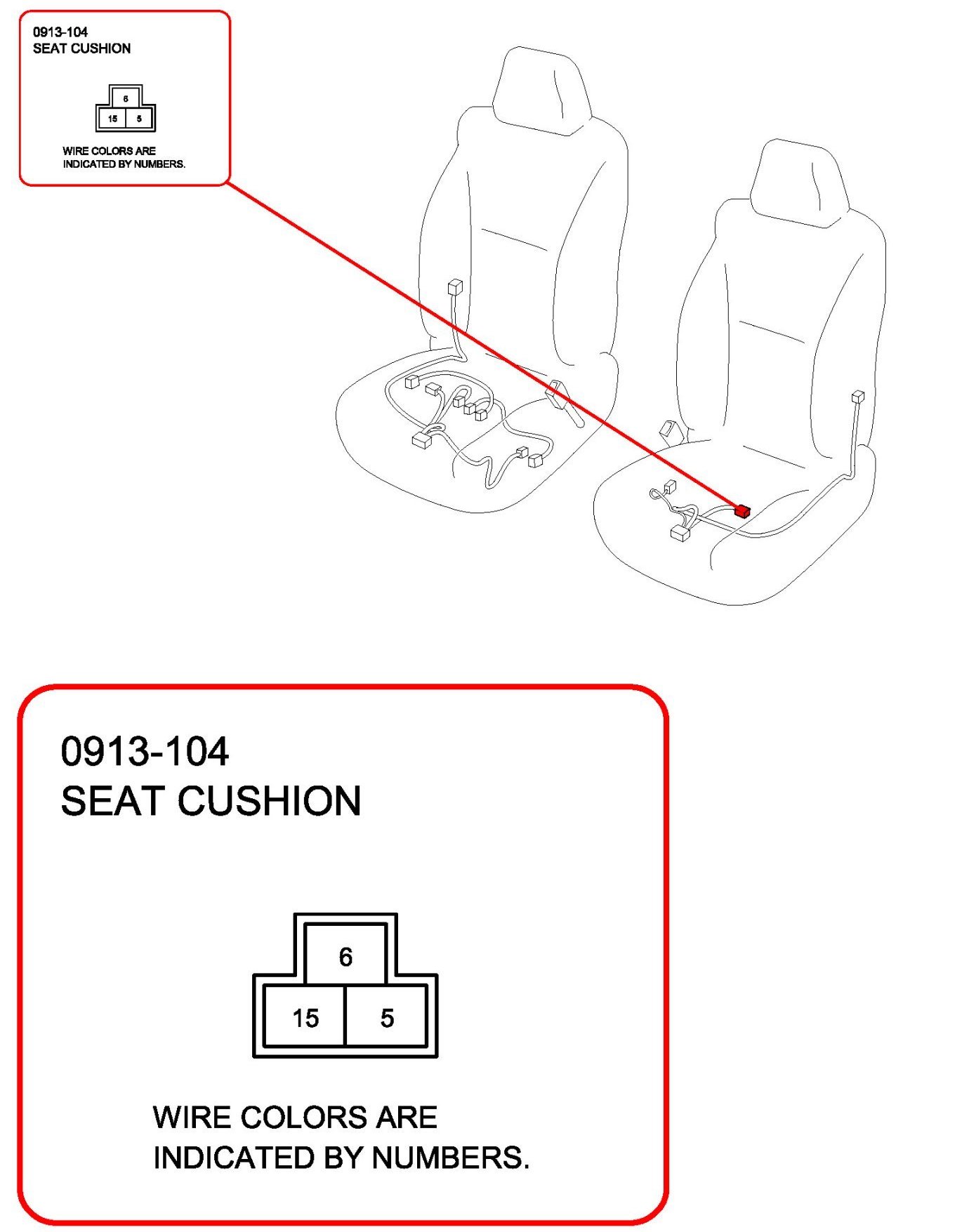 0913-104
SEAT CUSHION

6
15 5

WIRE COLORS ARE INDICATED BY NUMBERS.

0913-104
SEAT CUSHION

6
15 5

WIRE COLORS ARE INDICATED BY NUMBERS.