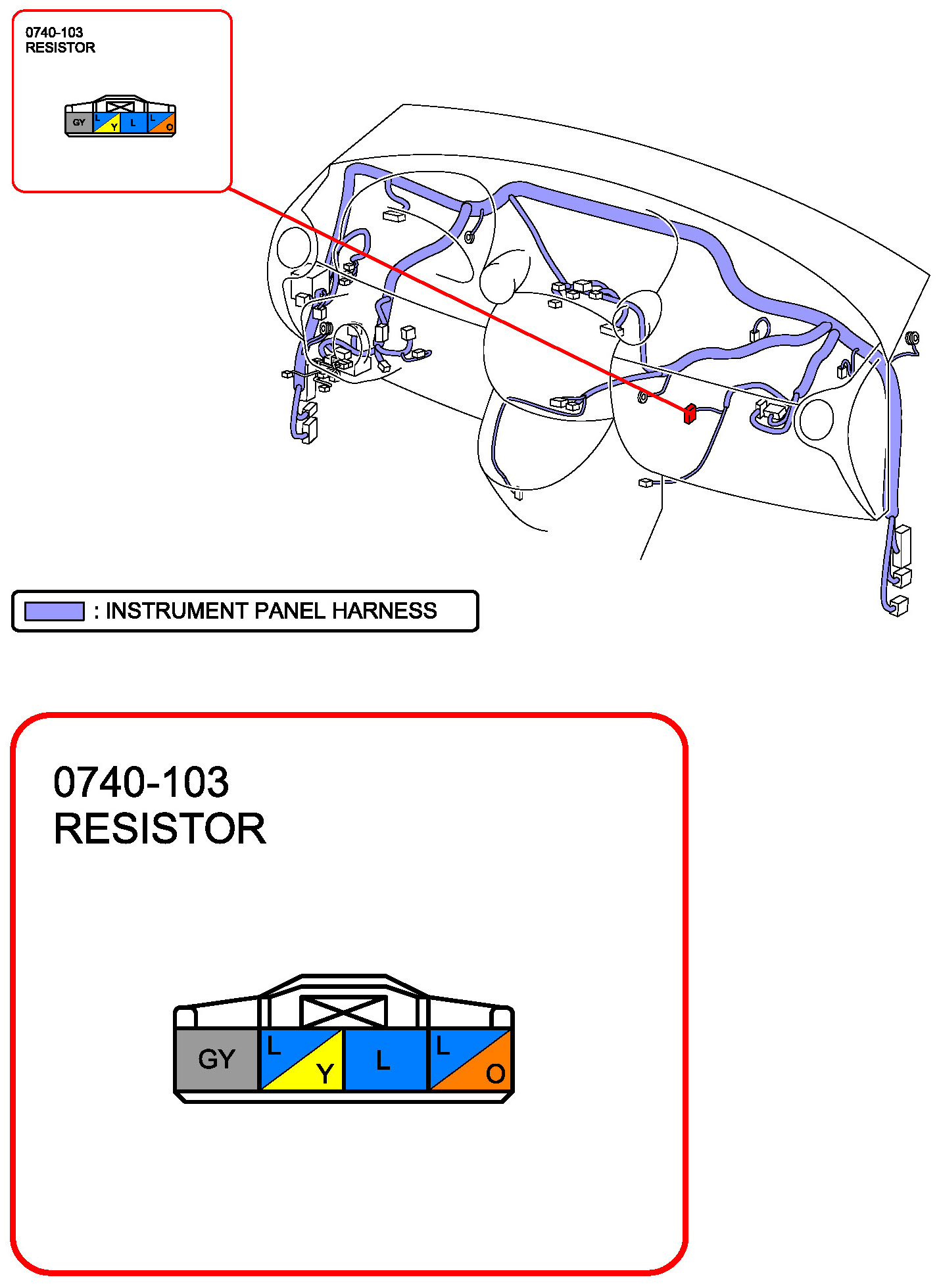 0740-103
RESISTOR

GY L Y L L O

: INSTRUMENT PANEL HARNESS

0740-103
RESISTOR

GY L Y L L O