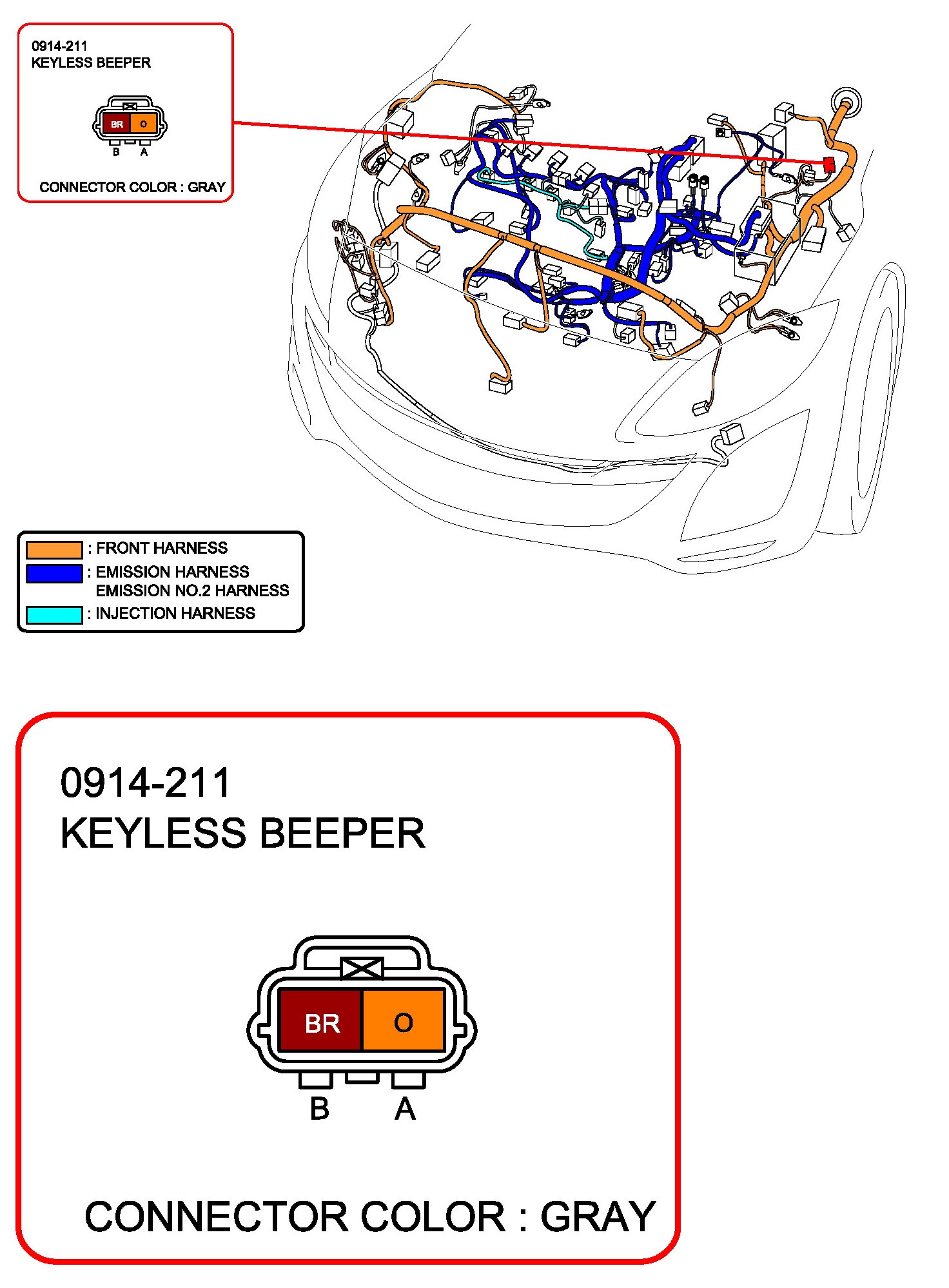 0914-211
KEYLESS BEEPER

BR O
B A

CONNECTOR COLOR : GRAY

: FRONT HARNESS
: EMISSION HARNESS
EMISSION NO.2 HARNESS
: INJECTION HARNESS

0914-211
KEYLESS BEEPER

BR O
B A

CONNECTOR COLOR : GRAY