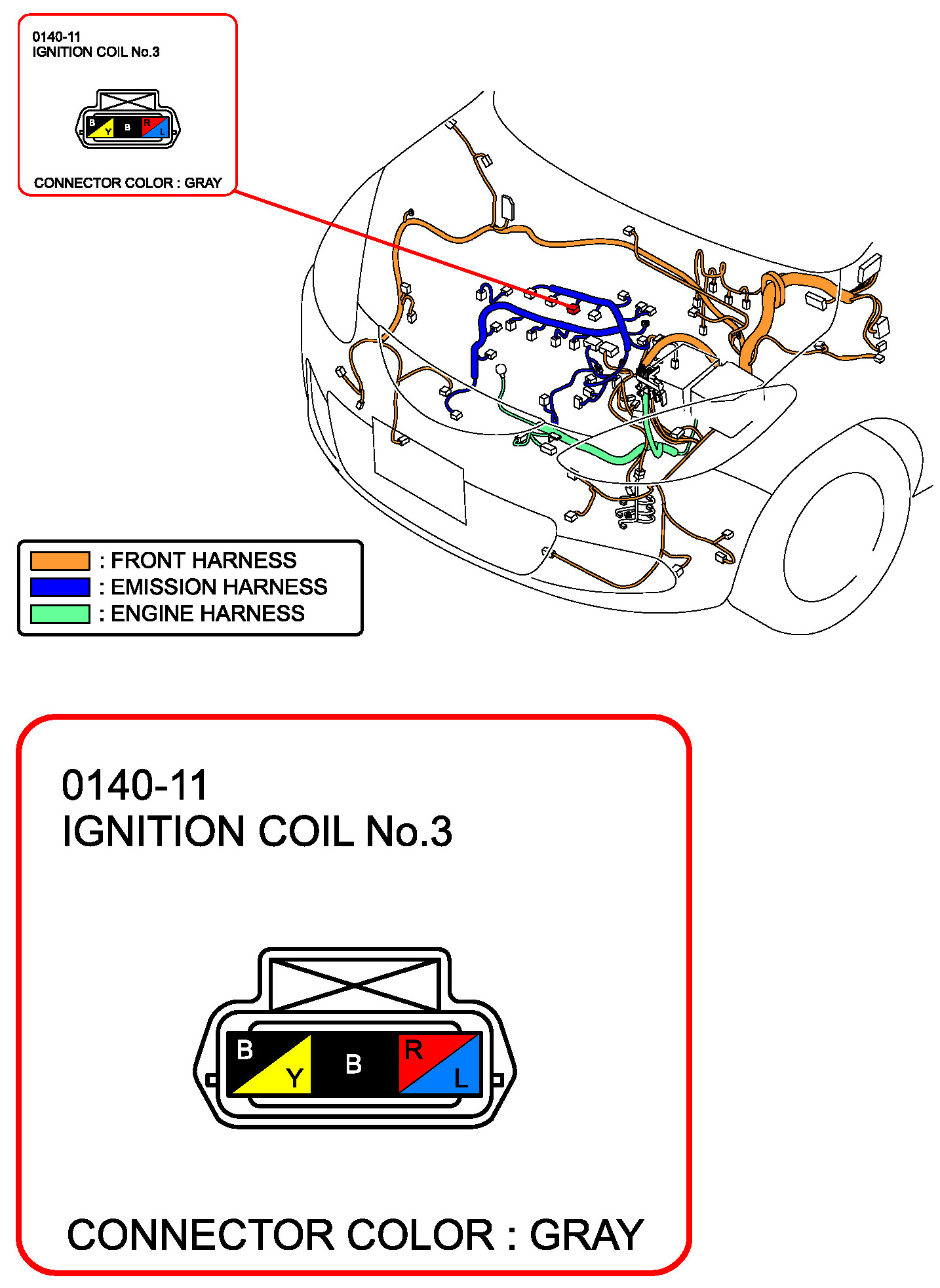 0140-11
IGNITION COIL No.3

B Y B R L

CONNECTOR COLOR : GRAY

: FRONT HARNESS
: EMISSION HARNESS
: ENGINE HARNESS

0140-11
IGNITION COIL No.3

B Y B R L

CONNECTOR COLOR : GRAY