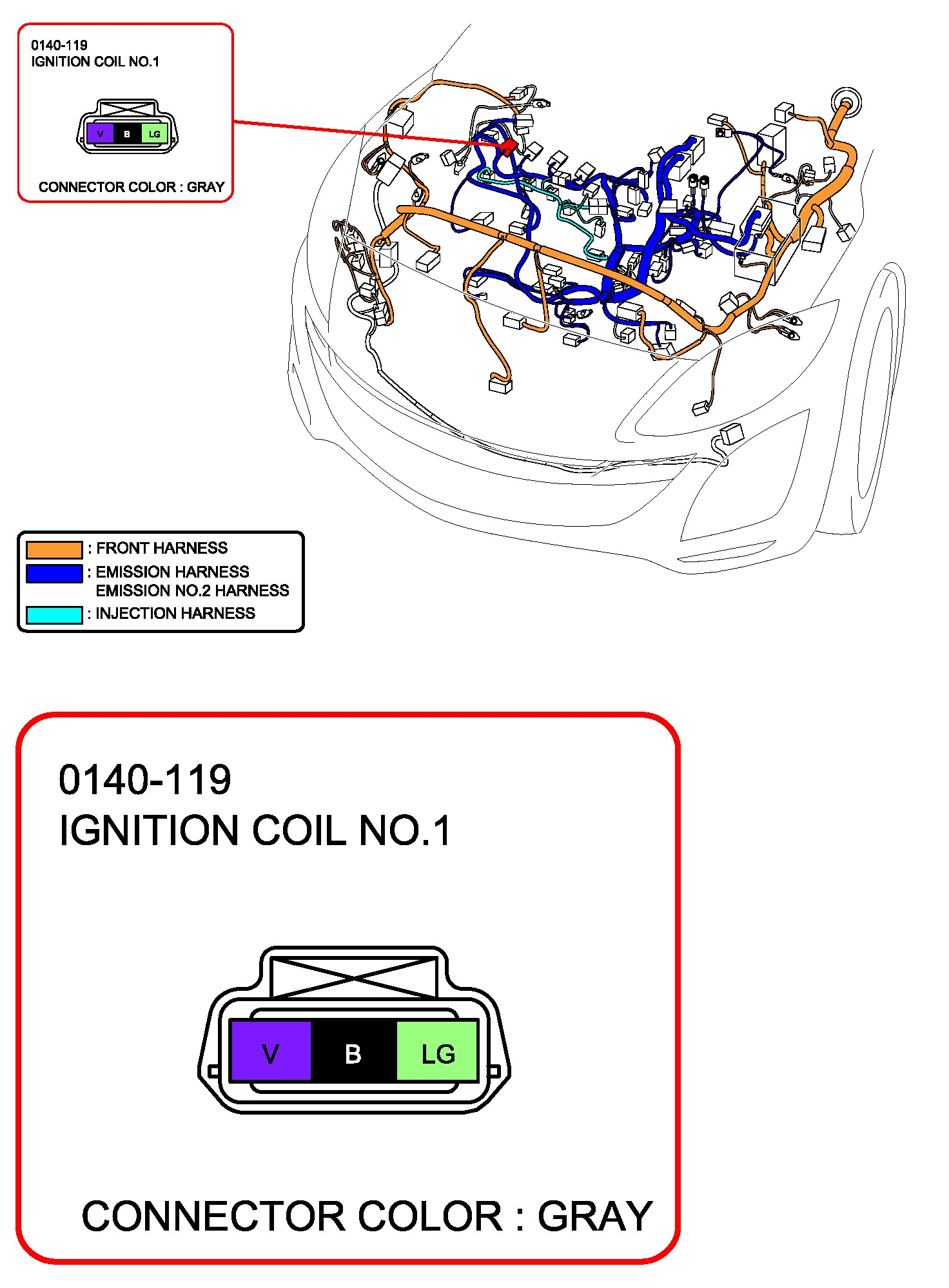 0140-119
IGNITION COIL NO.1

V B LG

CONNECTOR COLOR : GRAY

: FRONT HARNESS
: EMISSION HARNESS
EMISSION NO.2 HARNESS
: INJECTION HARNESS

0140-119
IGNITION COIL NO.1

V B LG

CONNECTOR COLOR : GRAY