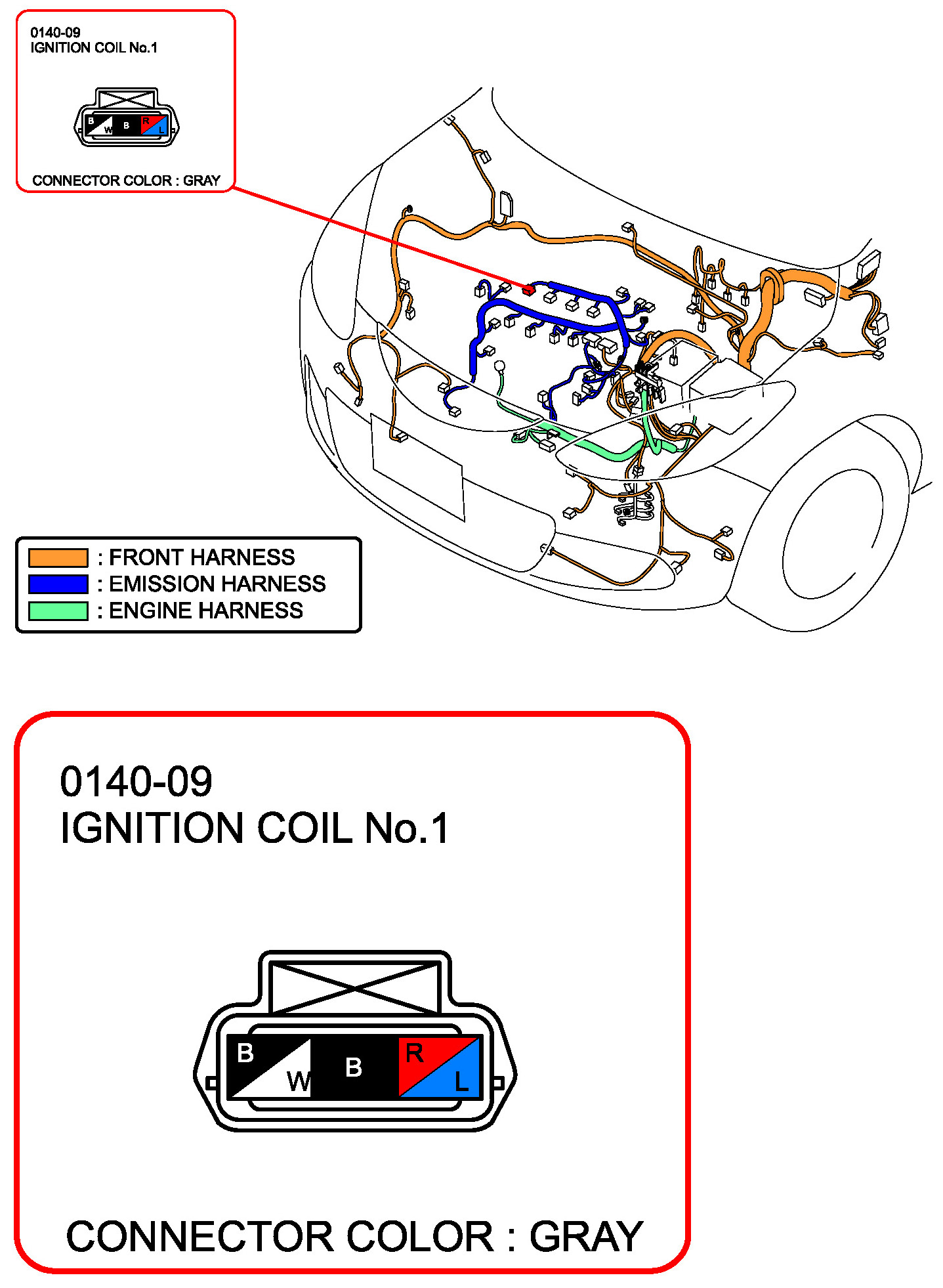 0140-09
IGNITION COIL No.1

B W B R L

CONNECTOR COLOR : GRAY

: FRONT HARNESS
: EMISSION HARNESS
: ENGINE HARNESS

0140-09
IGNITION COIL No.1

B W B R L

CONNECTOR COLOR : GRAY