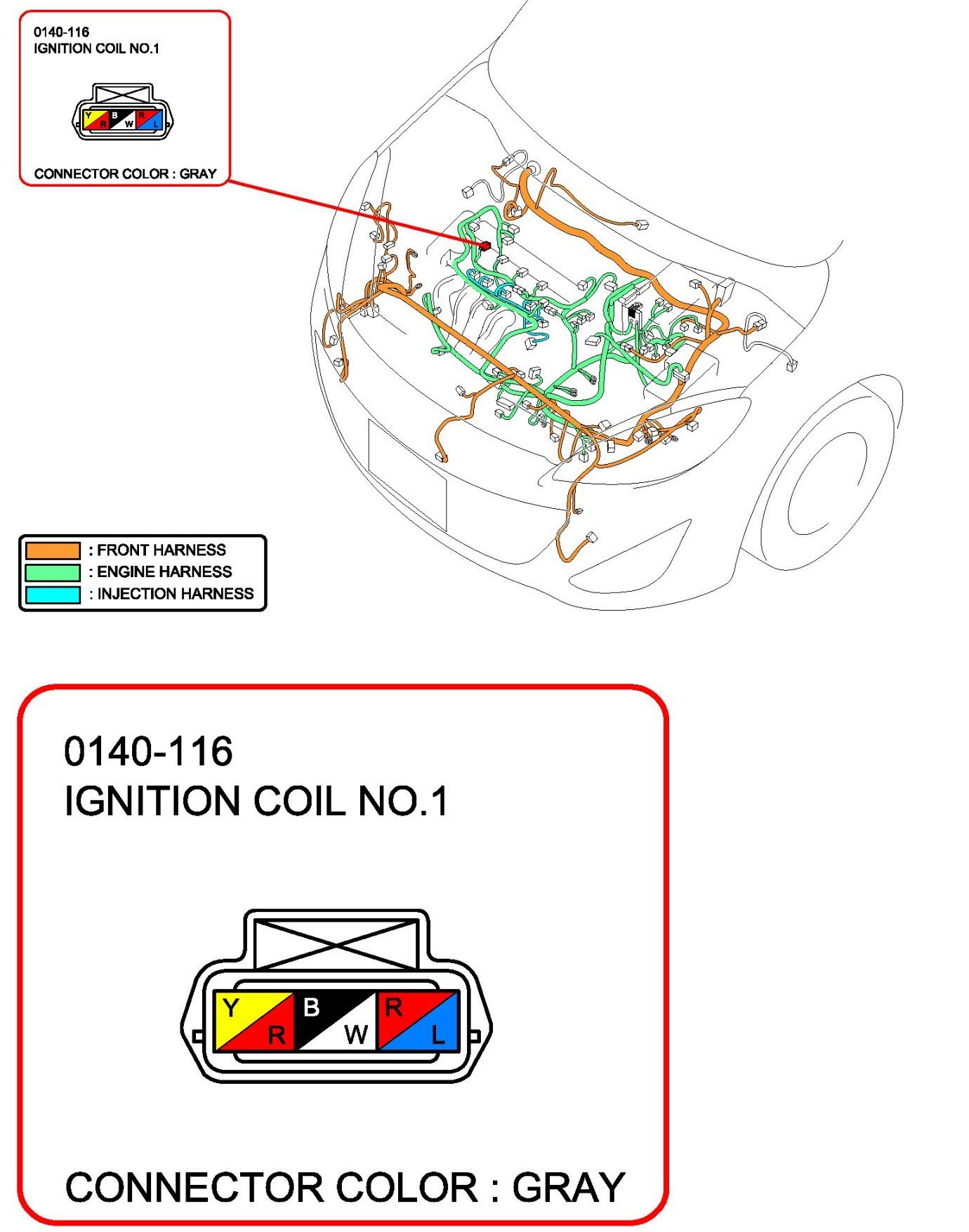 0140-116
IGNITION COIL NO.1

Y R B W R L

CONNECTOR COLOR : GRAY

: FRONT HARNESS
: ENGINE HARNESS
: INJECTION HARNESS

0140-116
IGNITION COIL NO.1

Y R B W R L

CONNECTOR COLOR : GRAY