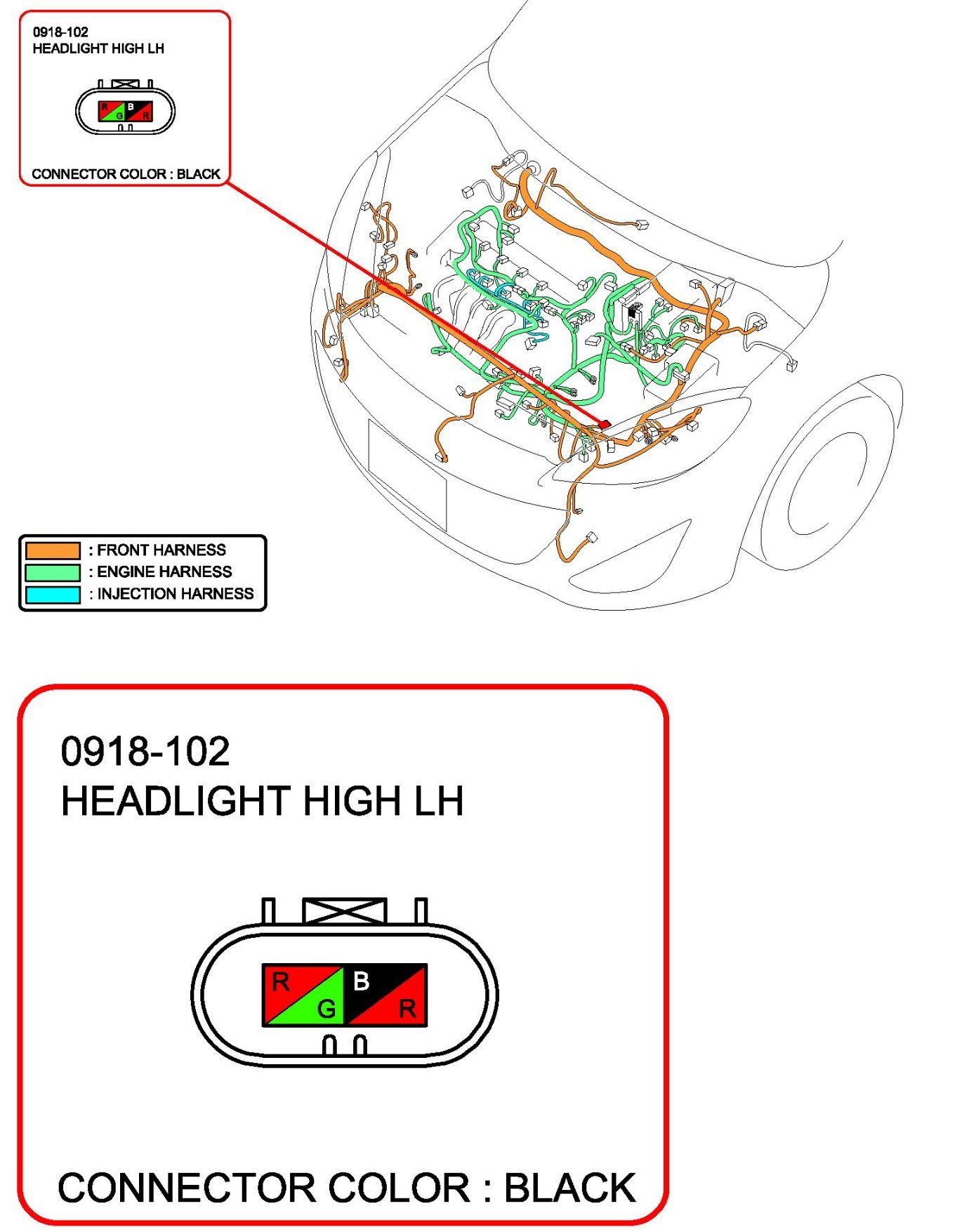 0918-102
HEADLIGHT HIGH LH

R G B R

CONNECTOR COLOR : BLACK

: FRONT HARNESS
: ENGINE HARNESS
: INJECTION HARNESS

0918-102
HEADLIGHT HIGH LH

R G B R

CONNECTOR COLOR : BLACK