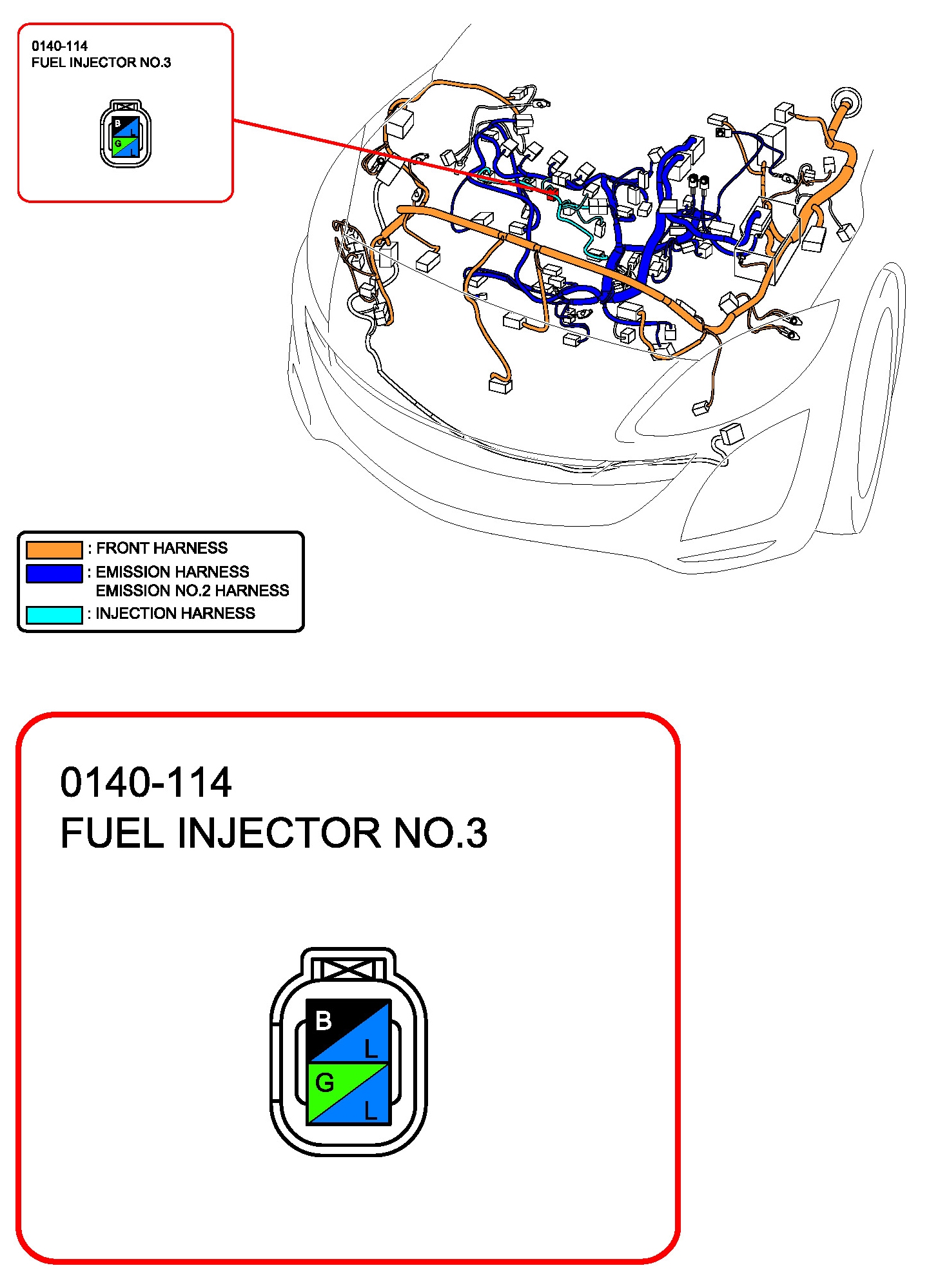 0140-114
FUEL INJECTOR NO.3

B
L
G
L

: FRONT HARNESS
: EMISSION HARNESS
EMISSION NO.2 HARNESS
: INJECTION HARNESS

0140-114
FUEL INJECTOR NO.3

B
L
G
L