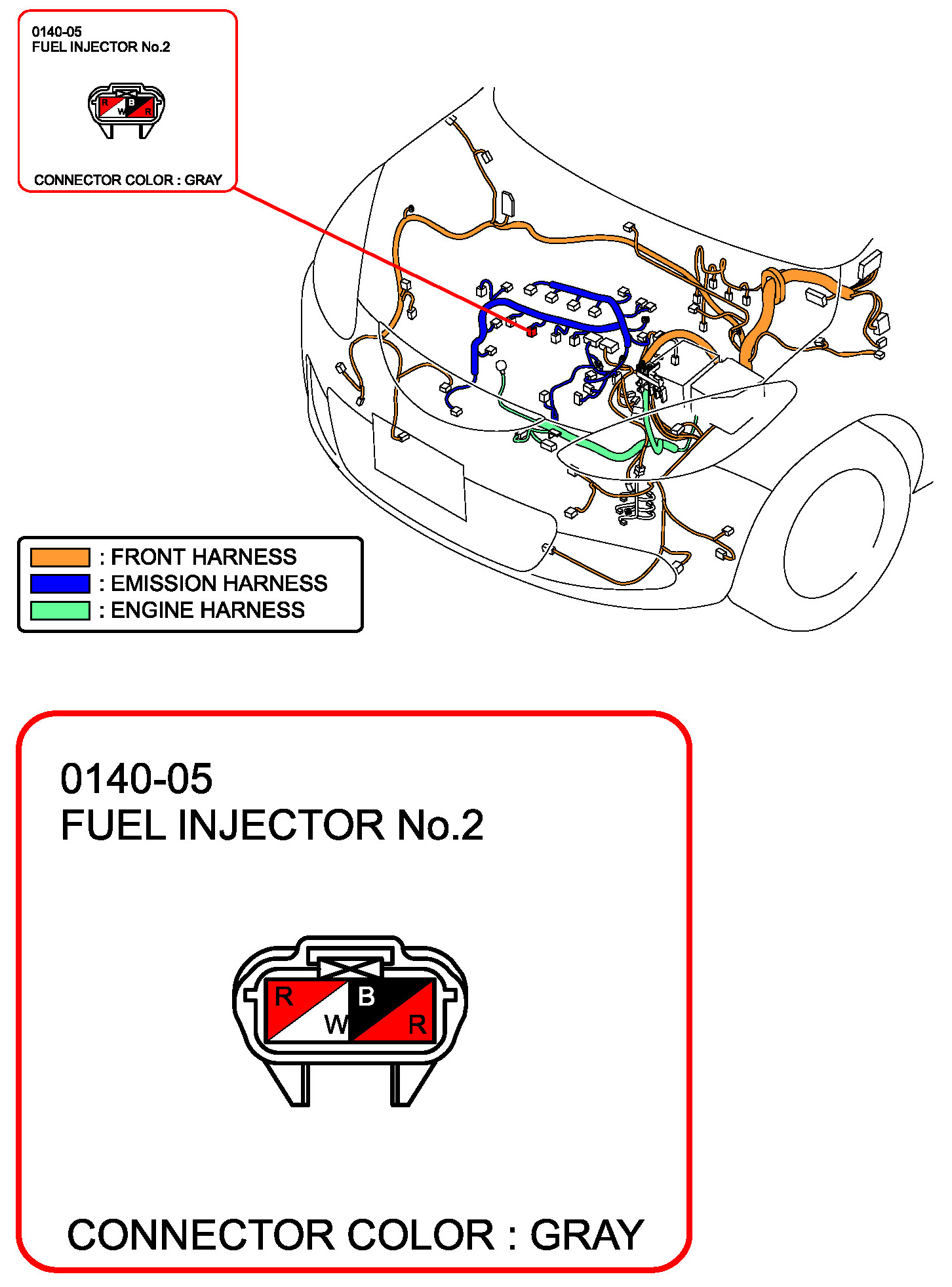 0140-05
FUEL INJECTOR No.2

R B
W R

CONNECTOR COLOR : GRAY

: FRONT HARNESS
: EMISSION HARNESS
: ENGINE HARNESS

0140-05
FUEL INJECTOR No.2

R B
W R

CONNECTOR COLOR : GRAY