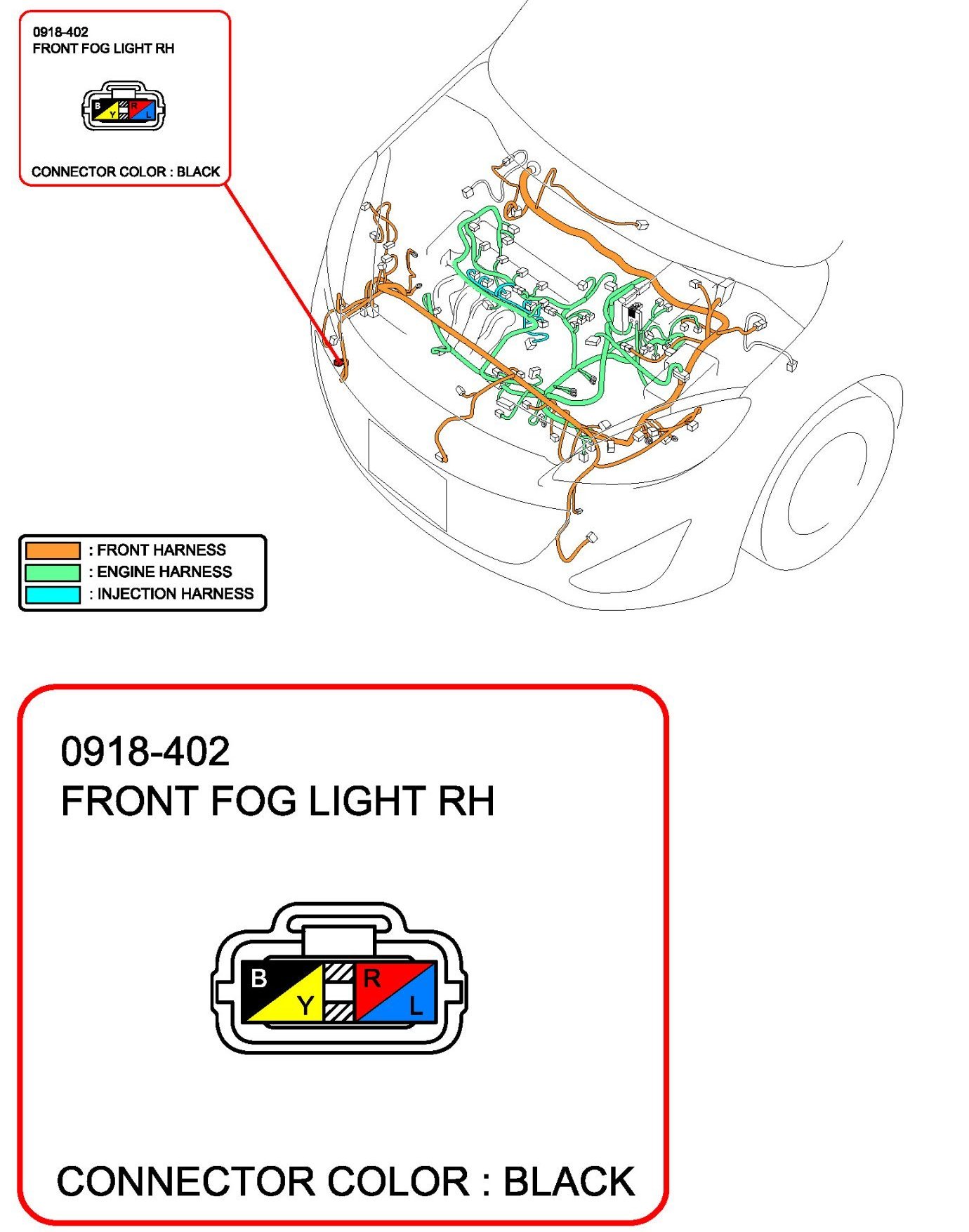 0918-402
FRONT FOG LIGHT RH

B
Y
R
L

CONNECTOR COLOR : BLACK

: FRONT HARNESS
: ENGINE HARNESS
: INJECTION HARNESS

0918-402
FRONT FOG LIGHT RH

B
Y
R
L

CONNECTOR COLOR : BLACK