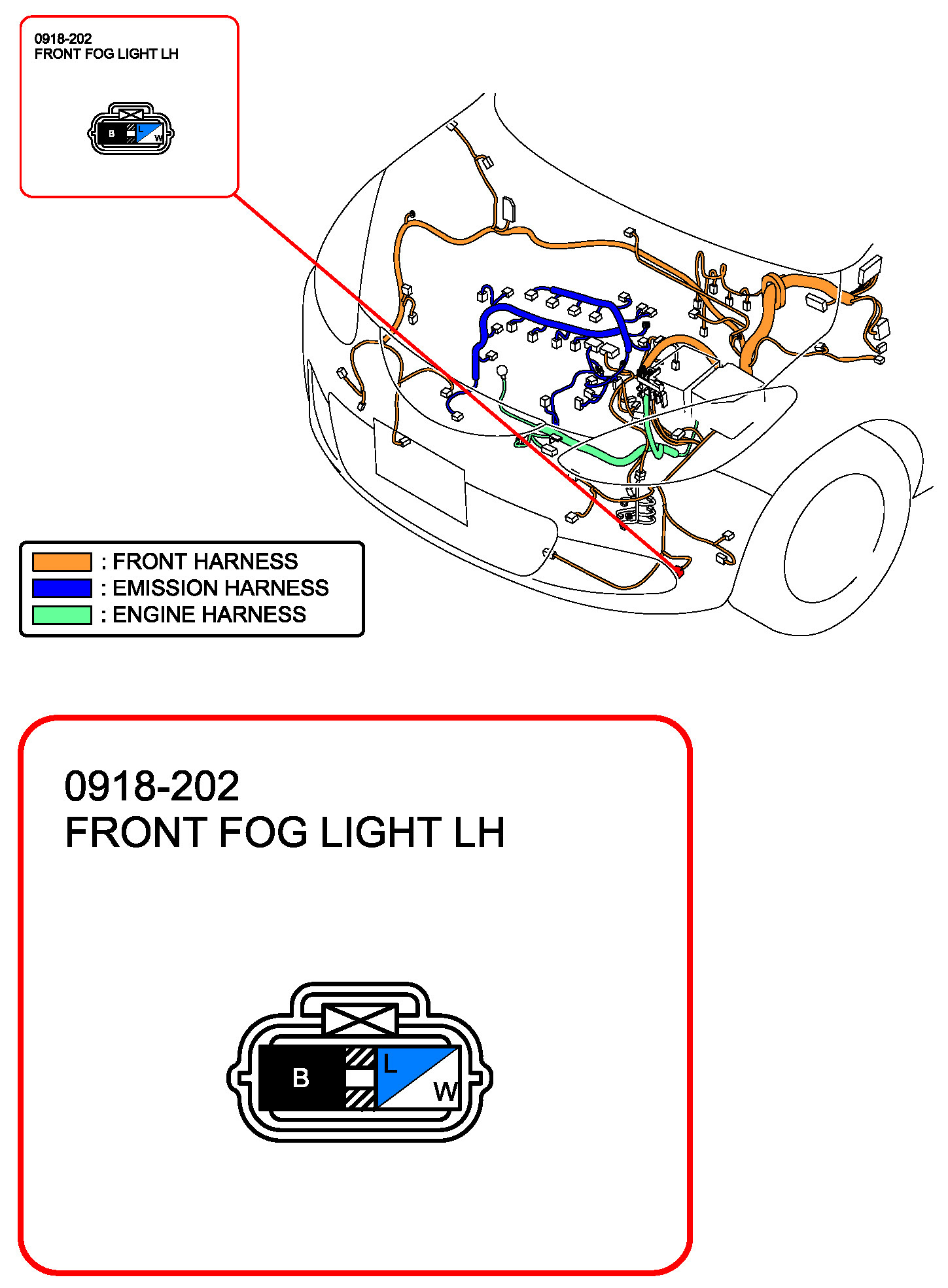 0918-202
FRONT FOG LIGHT LH

B L W

: FRONT HARNESS
: EMISSION HARNESS
: ENGINE HARNESS

0918-202
FRONT FOG LIGHT LH

B L W